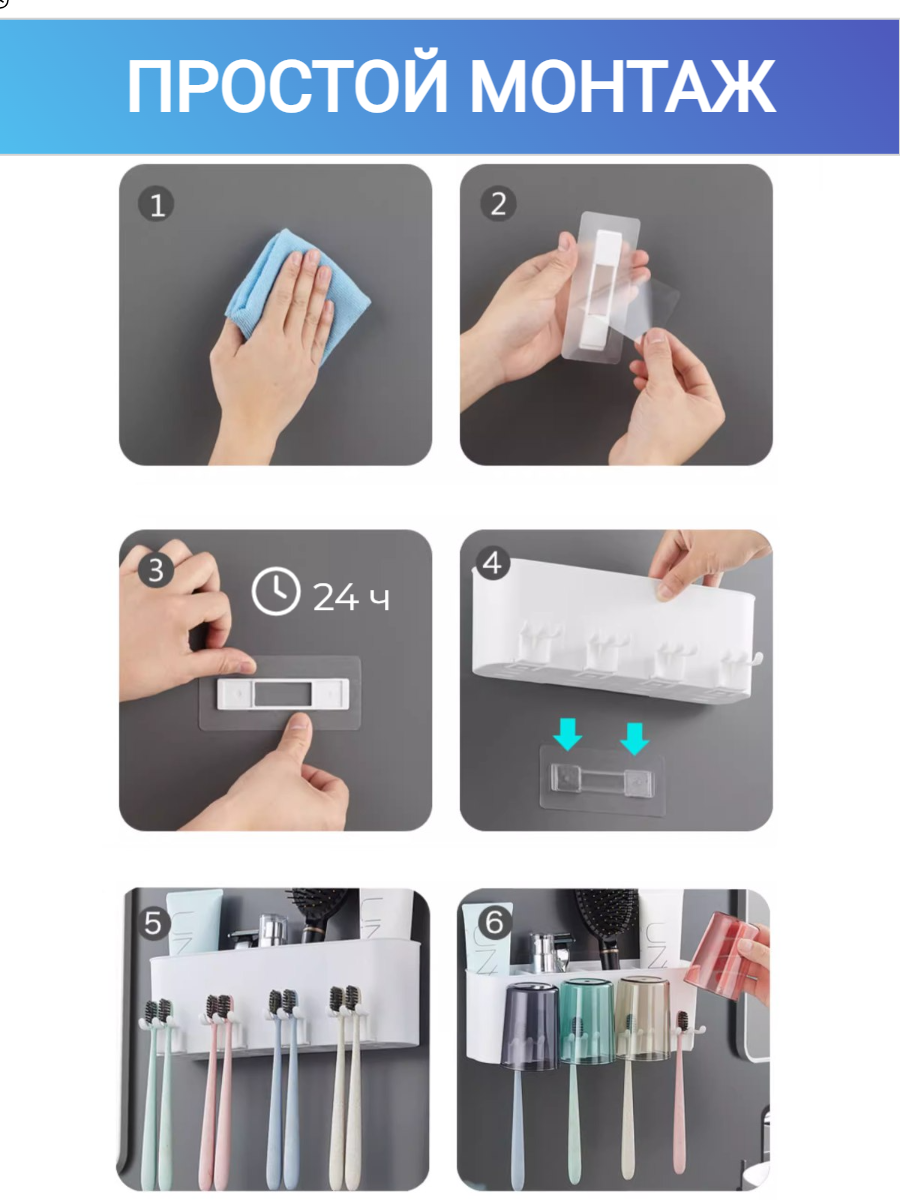 ПРОСТОЙ МОНТАЖ

1

2

3

24 ч

4

5

6