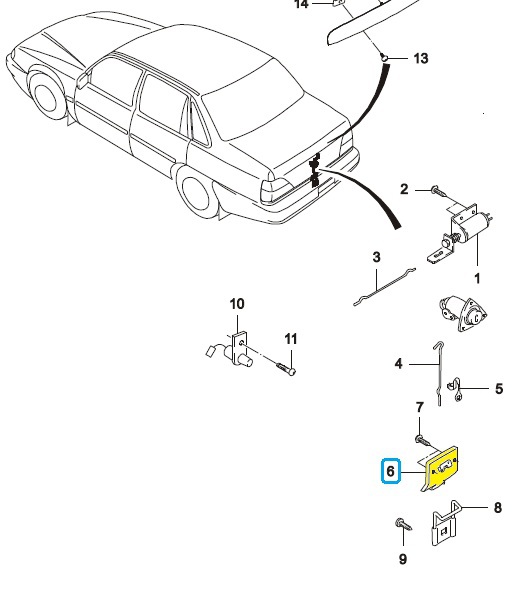 14
13
2
3
1
10
11
4
5
7
6
8
9