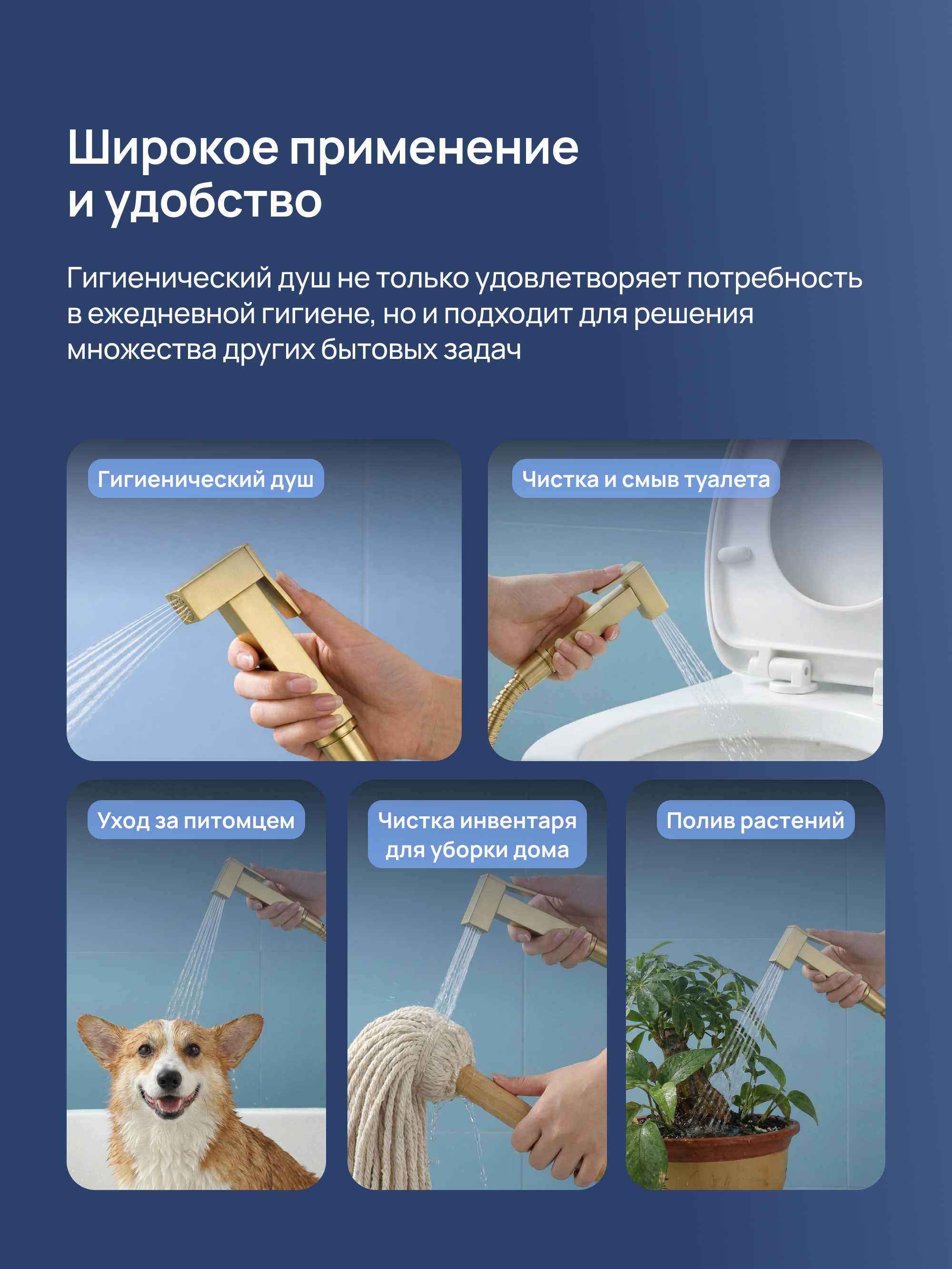 Широкое применение и удобство

Гигиенический душ не только удовлетворяет потребность в ежедневной гигиене, но и подходит для решения множества других бытовых задач

Гигиенический душ

Чистка и смыв туалета

Уход за питомцем

Чистка инвентаря для уборки дома

Полив растений