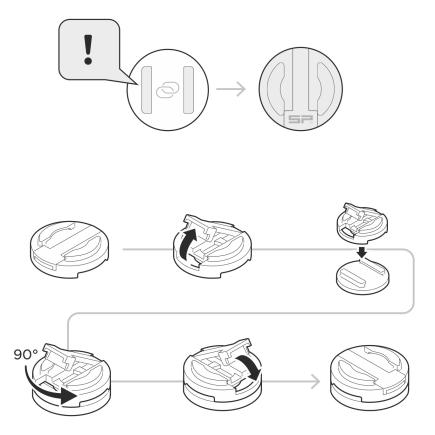 !

SP

90°