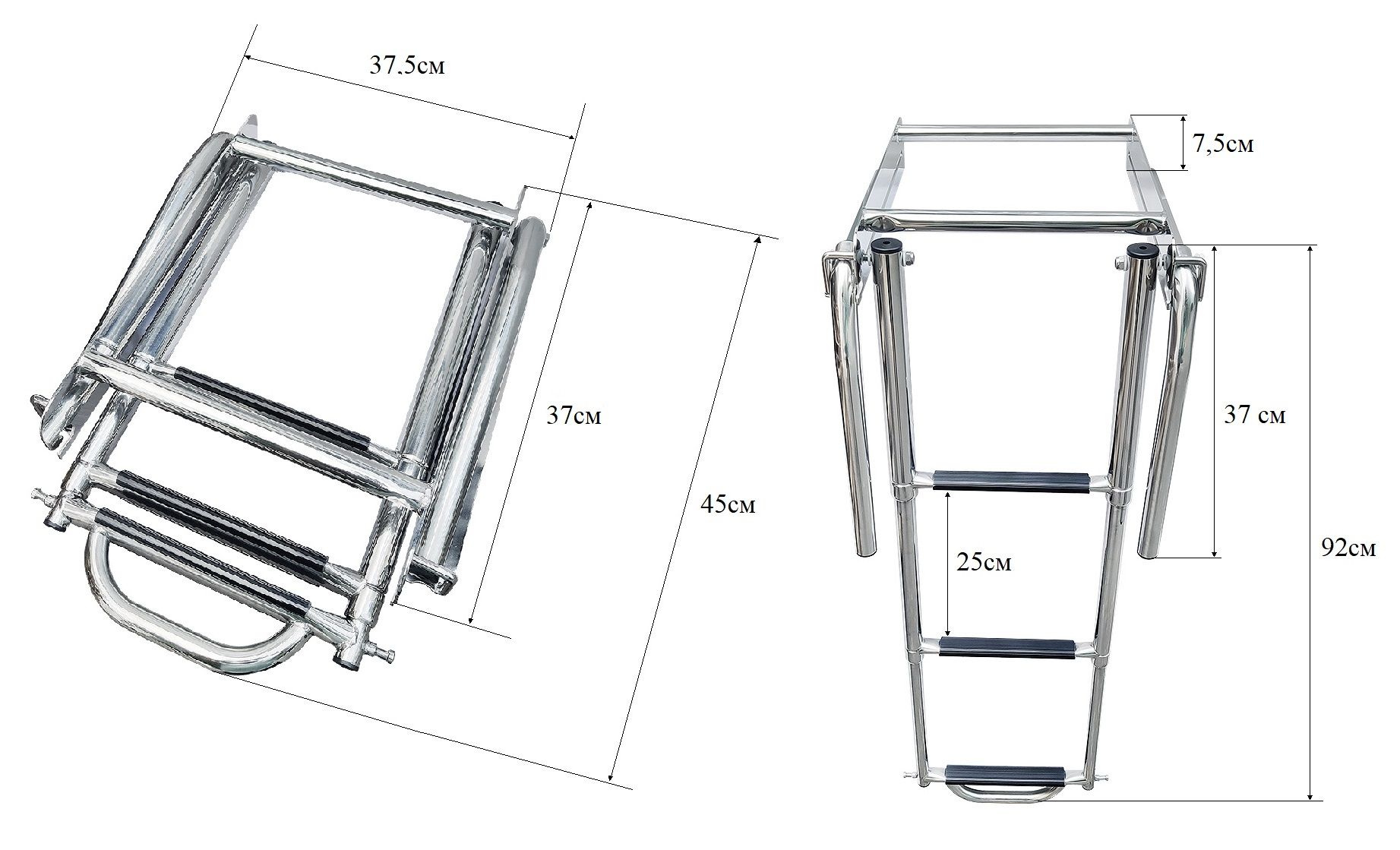 37.5см

37см

45см

7,5см

37 см

25см

92см