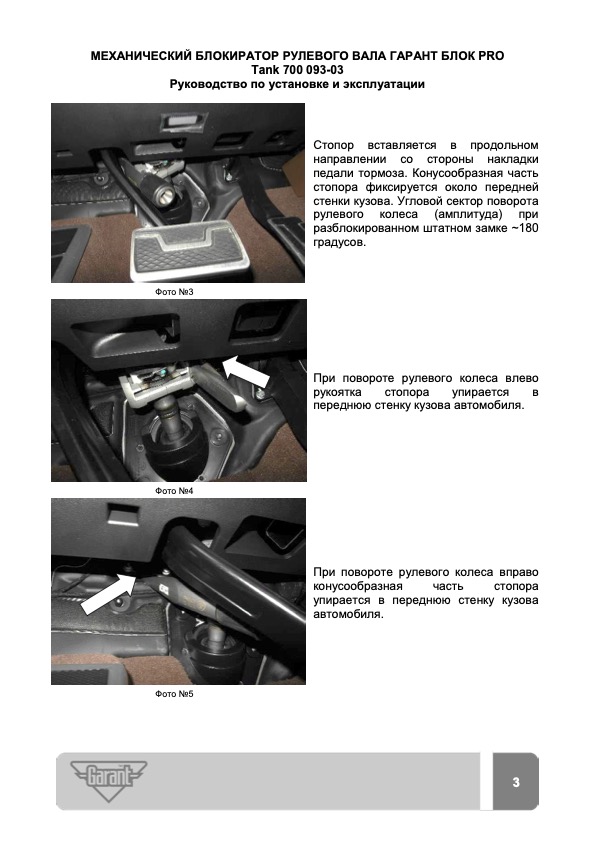 МЕХАНИЧЕСКИЙ БЛОКИРАТОР РУЛЕВОГО ВАЛА ГАРАНТ БЛОК PRO
Tank 700 093-03
Руководство по установке и эксплуатации

Стопор вставляется в продольном направлении со стороны накладки педали тормоза. Конусообразная часть стопора фиксируется около передней стенки кузова. Угловой сектор поворота рулевого колеса (амплитуда) при разблокированном штатном замке ~180 градусов.

Фото №3

При повороте рулевого колеса влево рукоятка стопора упирается в переднюю стенку кузова автомобиля.

Фото №4

При повороте рулевого колеса вправо конусообразная часть стопора упирается в переднюю стенку кузова автомобиля.

Фото №5

Garant

3