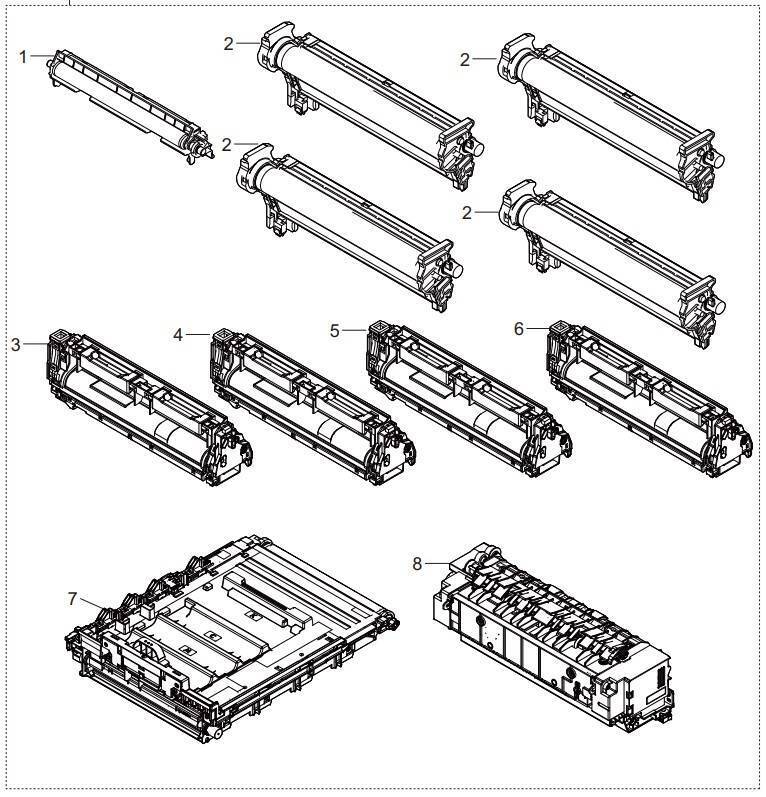 1
2
2
2
2
3
4
5
6
7
8