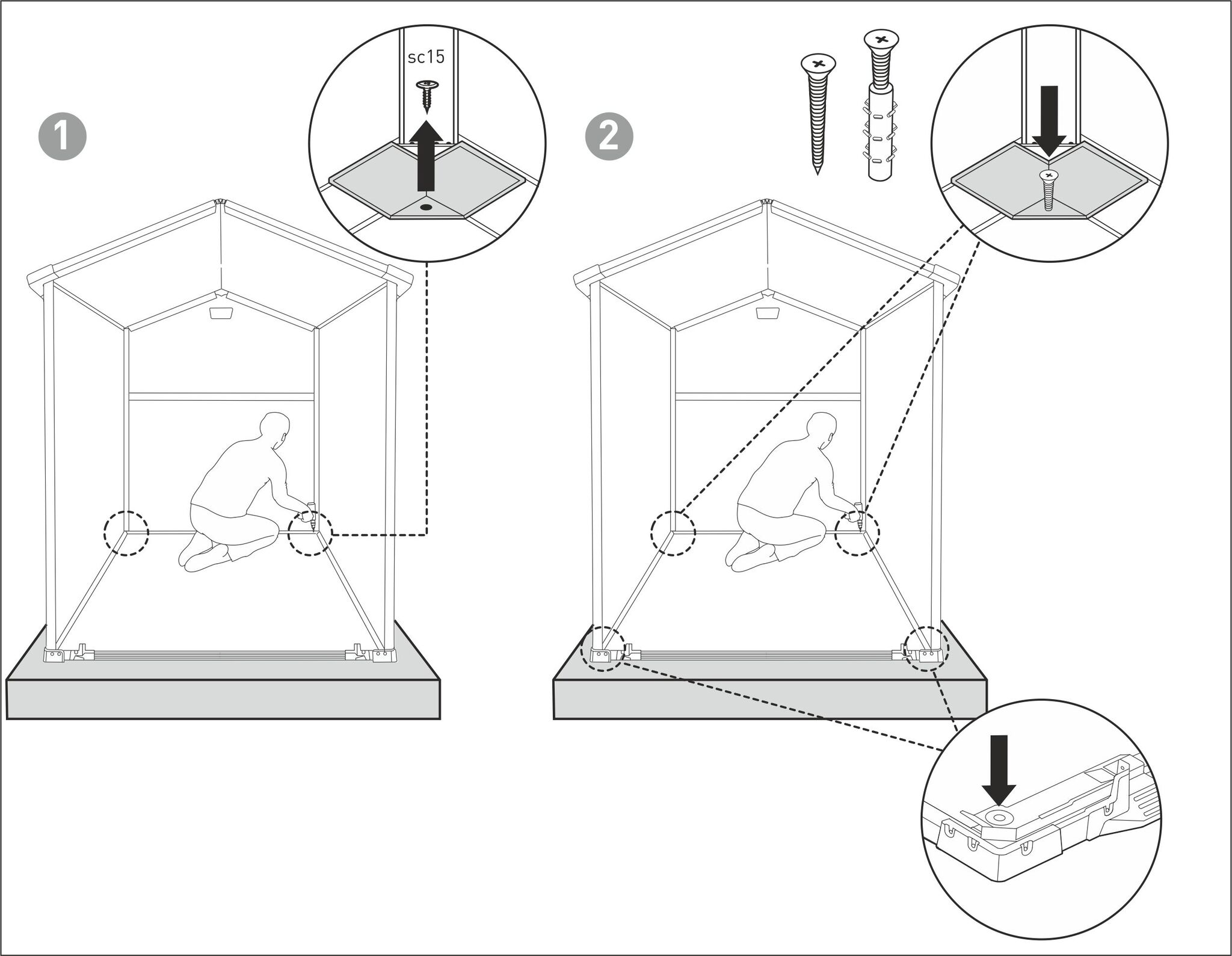 1

sc15

2