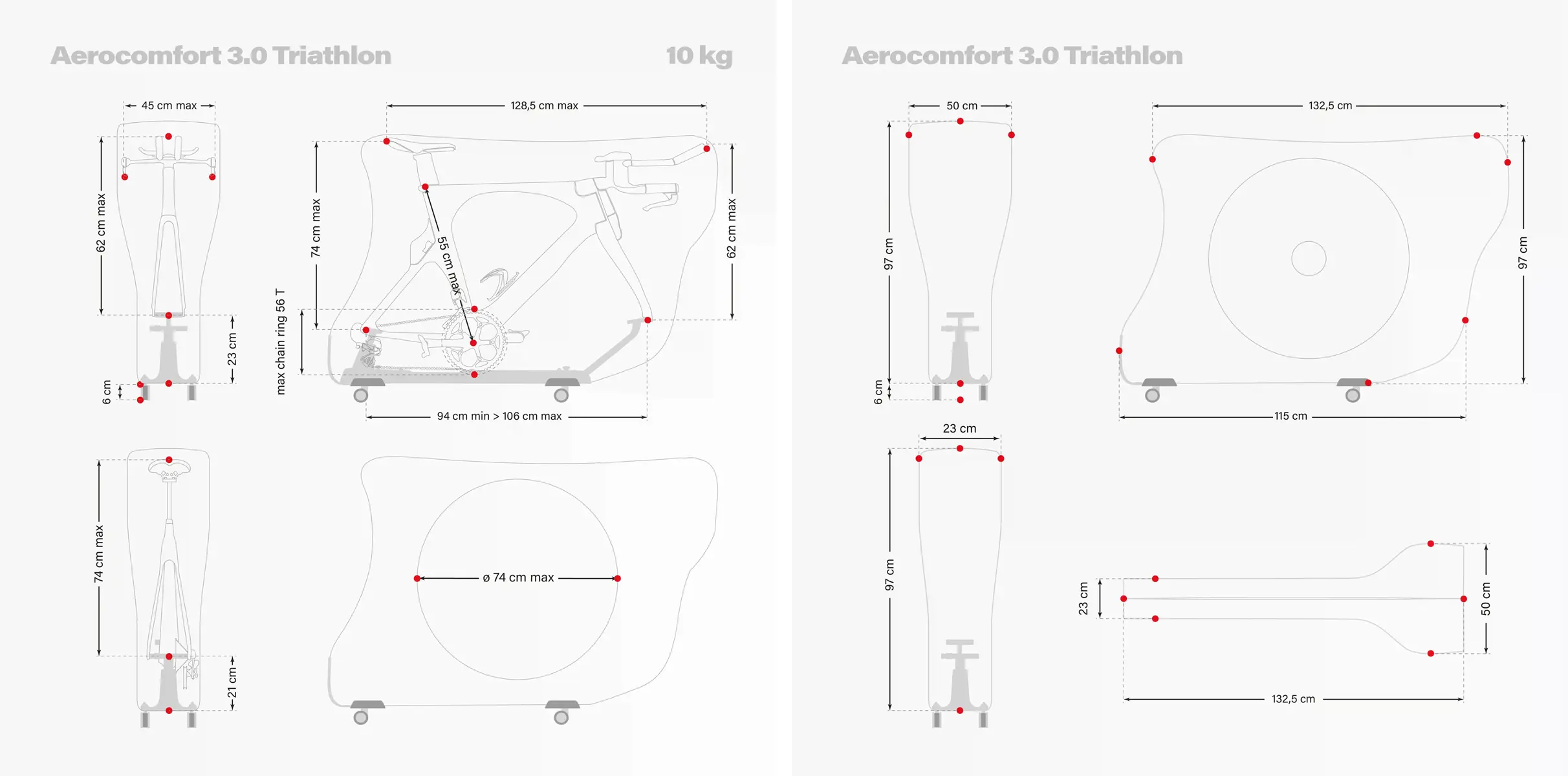 Aerocomfort 3.0 Triathlon

10 kg

45 cm max

62 cm max

23 cm

6 cm

128,5 cm max

74 cm max

55 cm max

62 cm max

max chain ring 56 T

94 cm min > 106 cm max

74 cm max

21 cm

ø 74 cm max

Aerocomfort 3.0 Triathlon

50 cm

97 cm

6 cm

132,5 cm

97 cm

115 cm

23 cm

97 cm

23 cm

50 cm

132,5 cm