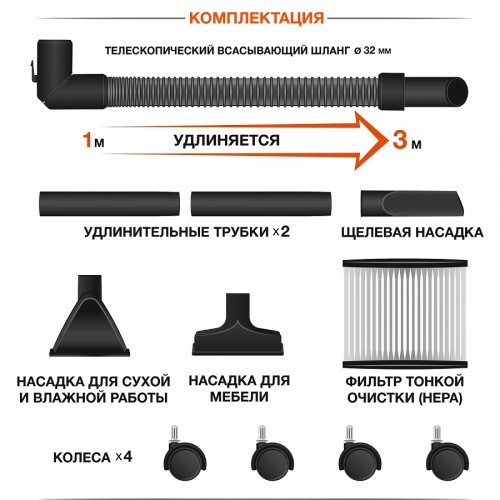 КОМПЛЕКТАЦИЯ

ТЕЛЕСКОПИЧЕСКИЙ ВСАСЫВАЮЩИЙ ШЛАНГ ø 32 мм

1м УДЛИНЯЕТСЯ 3 м

УДЛИНИТЕЛЬНЫЕ ТРУБКИ ×2

ЩЕЛЕВАЯ НАСАДКА

НАСАДКА ДЛЯ СУХОЙ И ВЛАЖНОЙ РАБОТЫ

НАСАДКА ДЛЯ МЕБЕЛИ

ФИЛЬТР ТОНКОЙ ОЧИСТКИ (HEPA)

КОЛЕСА ×4