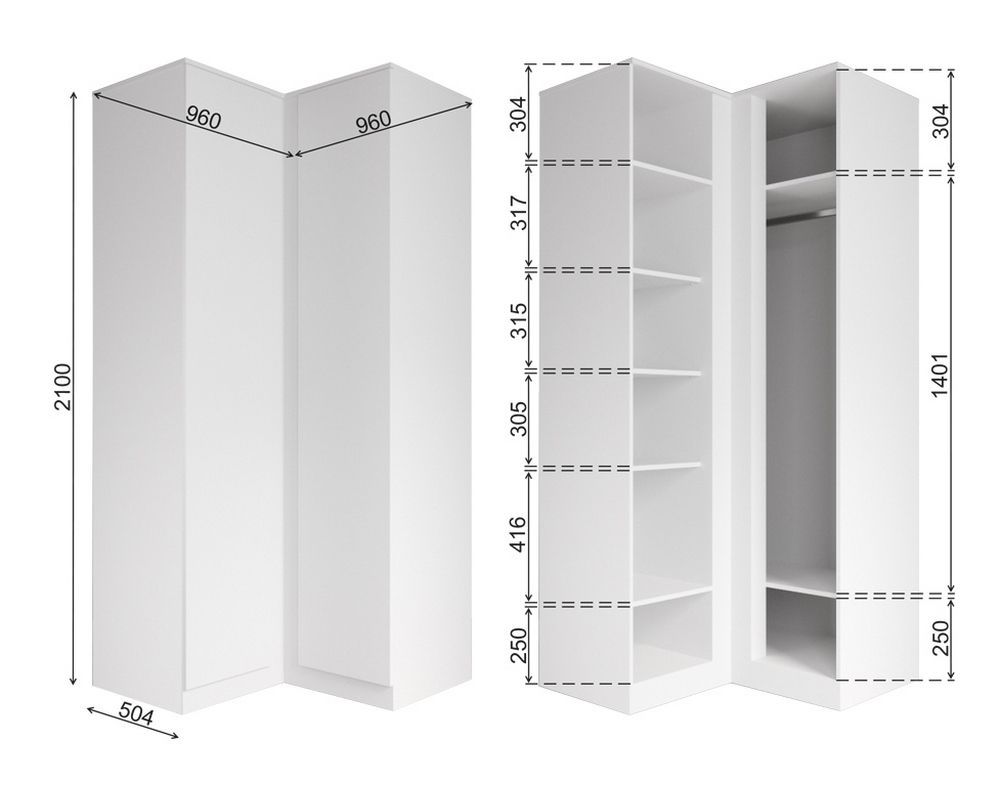 960
960
2100
504
304
317
315
305
416
250
304
1401
250