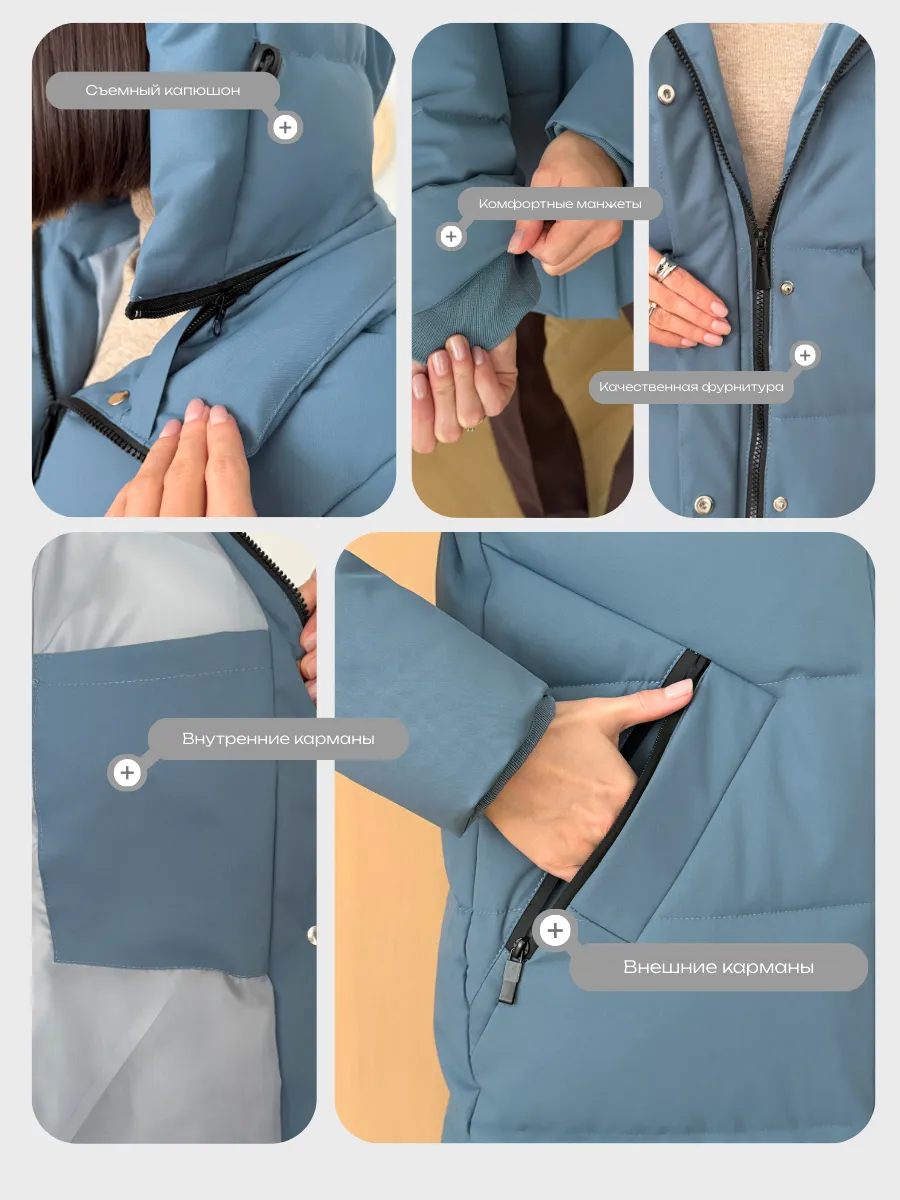 Съемный капюшон

Комфортные манжеты

Качественная фурнитура

Внутренние карманы

Внешние карманы