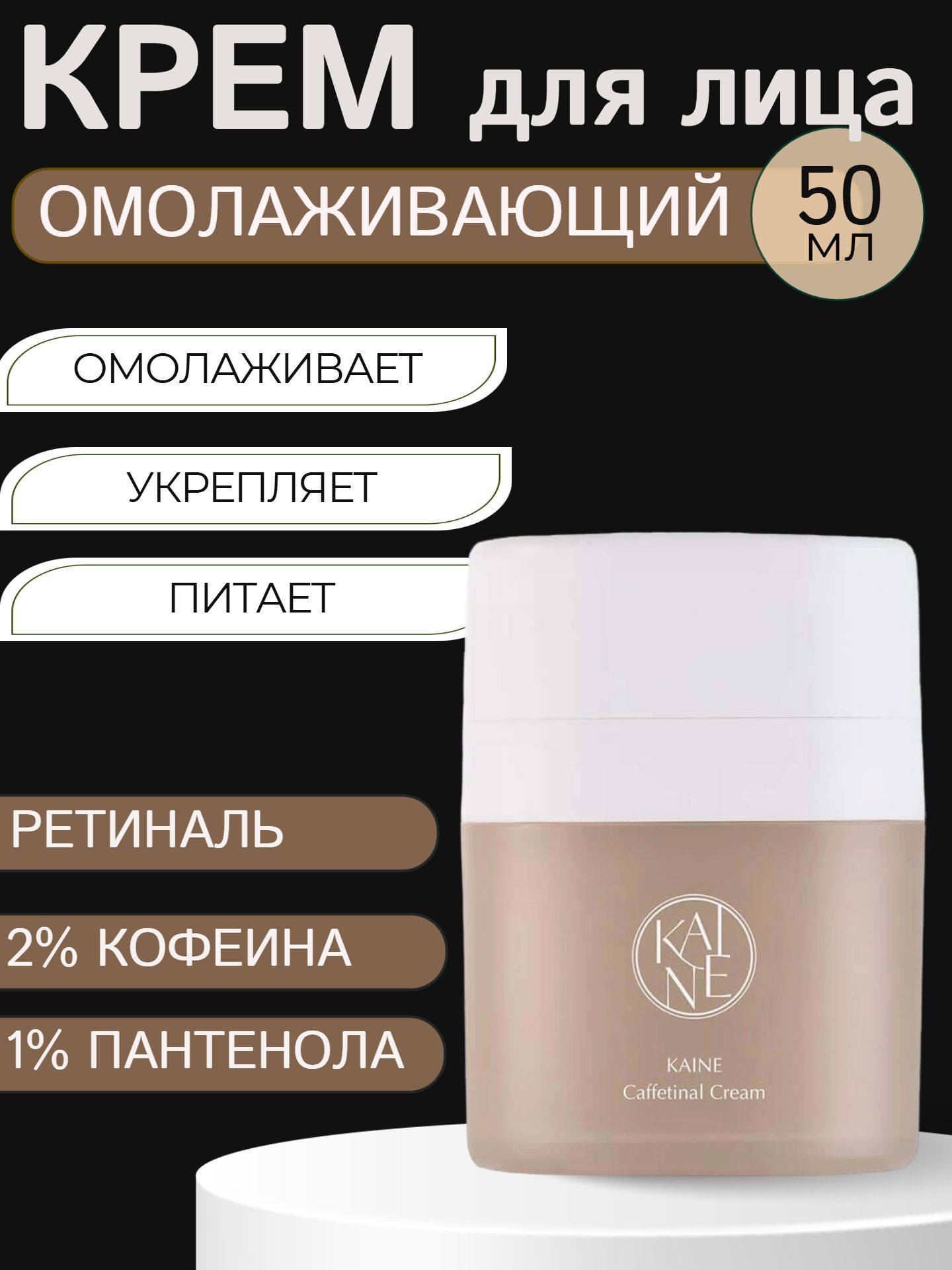 КРЕМ для лица

ОМОЛАЖИВАЮЩИЙ

50 мл

ОМОЛАЖИВАЕТ

УКРЕПЛЯЕТ

ПИТАЕТ

РЕТИНАЛЬ

2% КОФЕИНА

1% ПАНТЕНОЛА

KAINE

KAINE
Caffetinal Cream