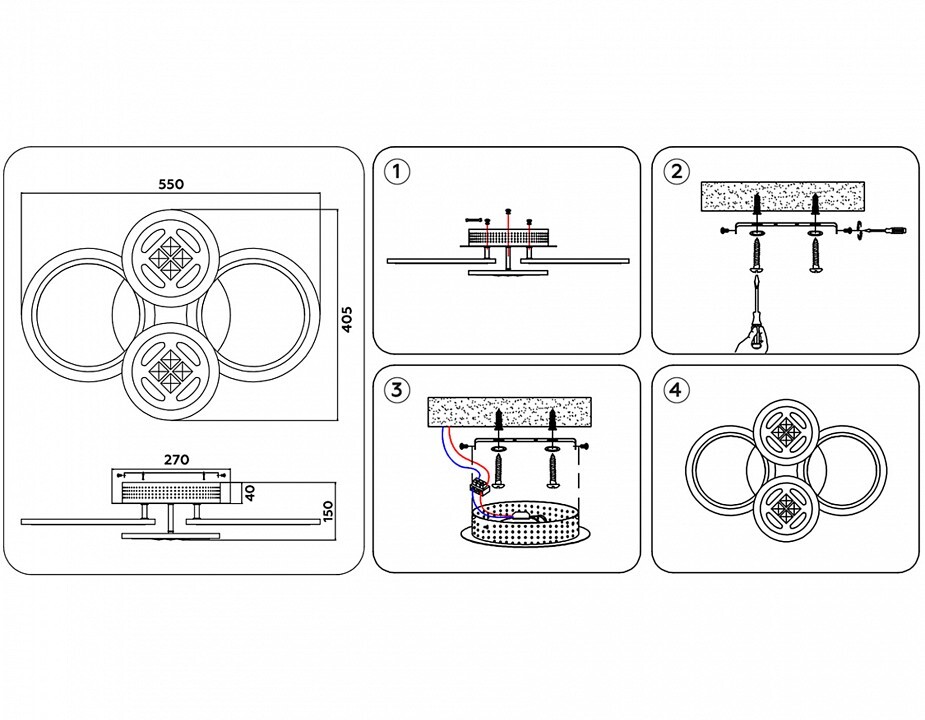 550

405

270

40

150

1

2

3

4