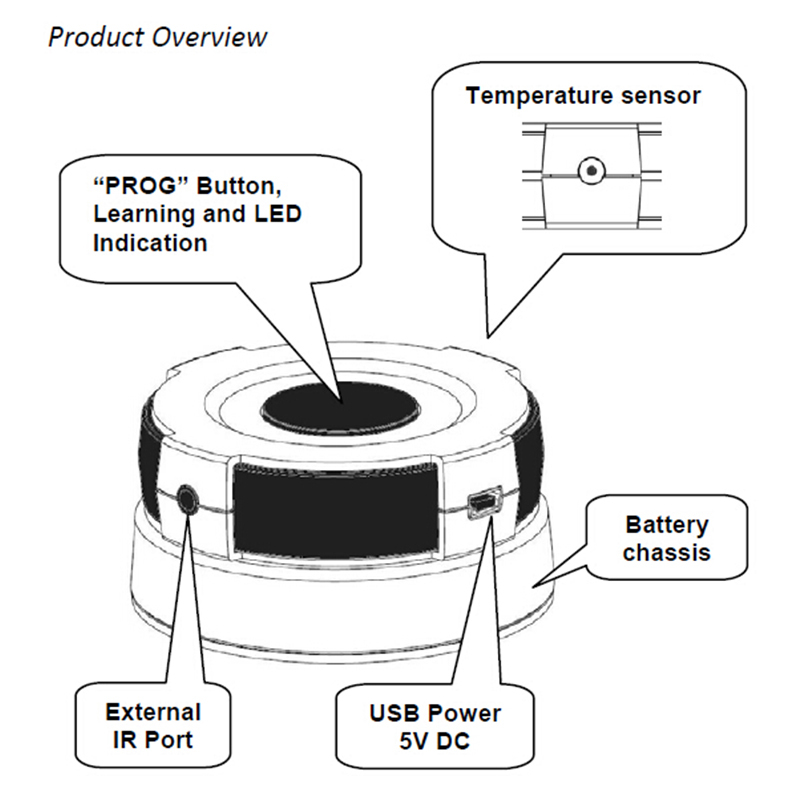 Product Overview

Temperature sensor

“PROG” Button, Learning and LED Indication

Battery chassis

External IR Port

USB Power 5V DC