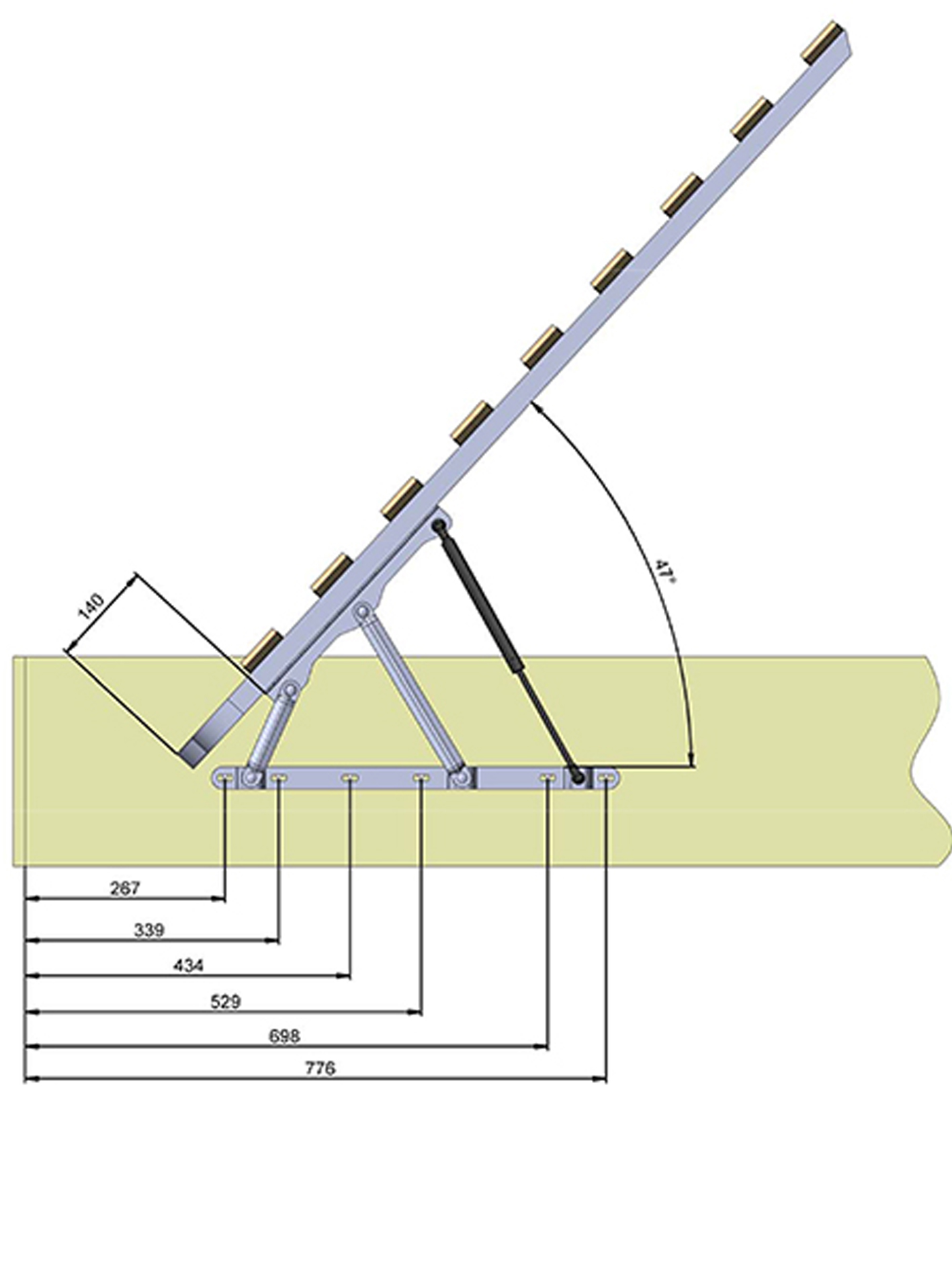 140

47°

267

339

434

529

698

776