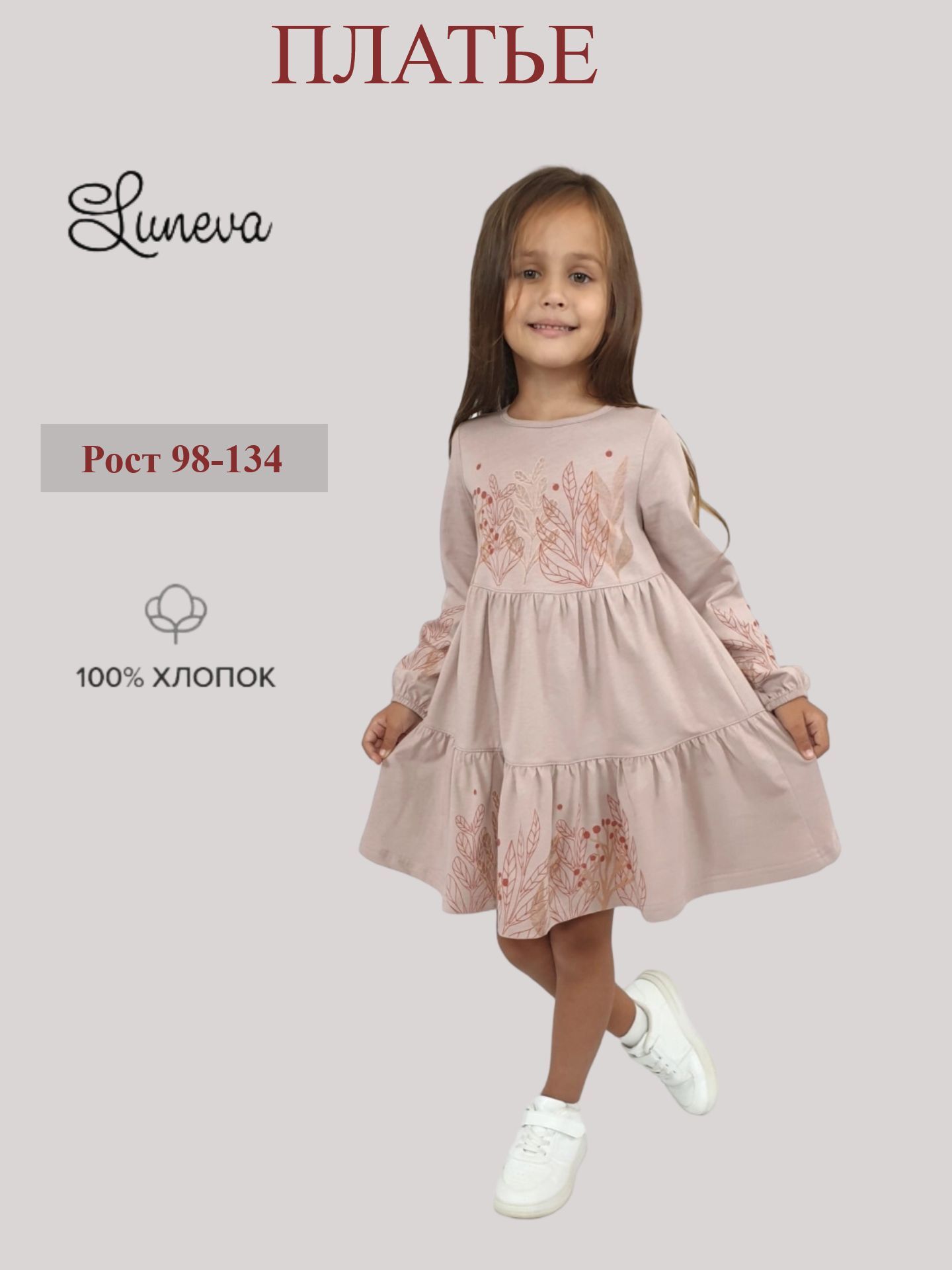 ПЛАТЬЕ

Luneva

Рост 98-134

100% ХЛОПОК