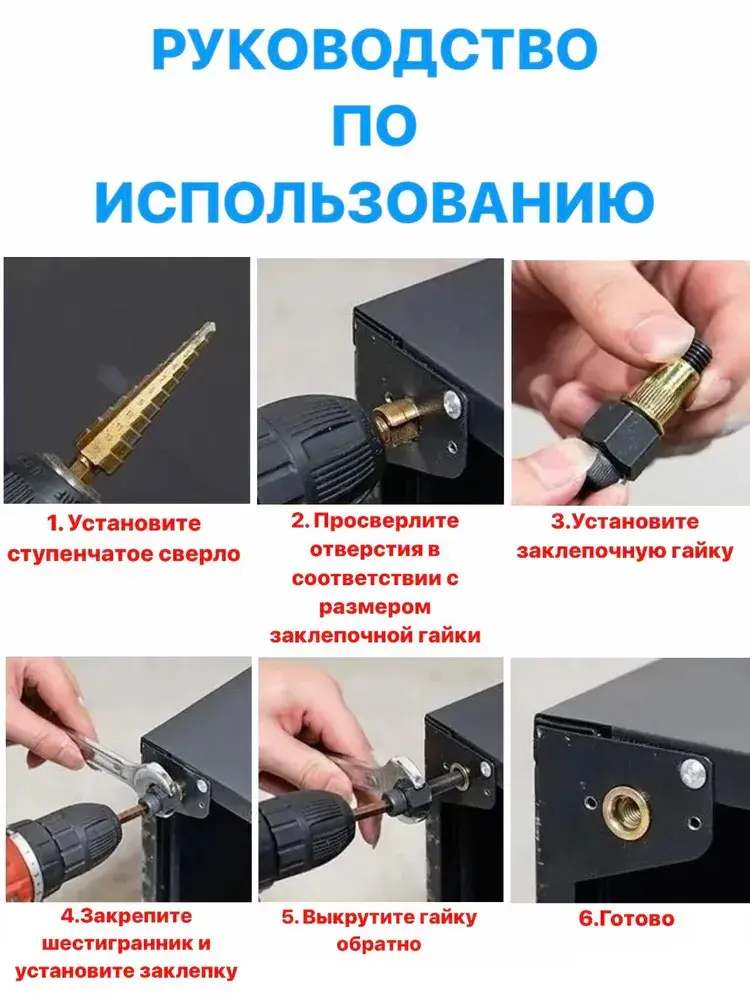 РУКОВОДСТВО ПО ИСПОЛЬЗОВАНИЮ

1. Установите ступенчатое сверло

2. Просверлите отверстия в соответствии с размером заклепочной гайки

3.Установите заклепочную гайку

4.Закрепите шестигранник и установите заклепку

5. Выкрутите гайку обратно

6.Готово