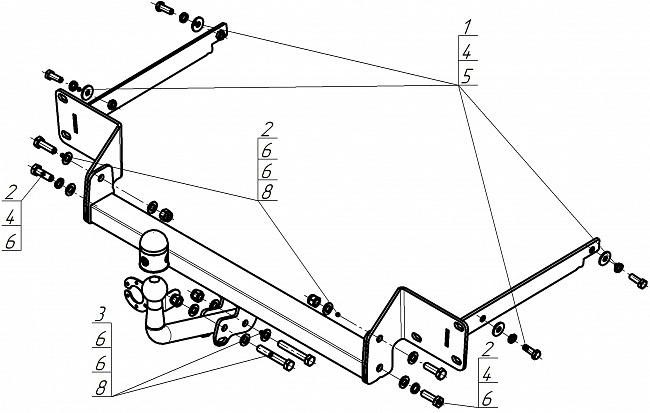 1
4
5

2
6
6
8

2
4
6

3
6
6
8

2
4
6