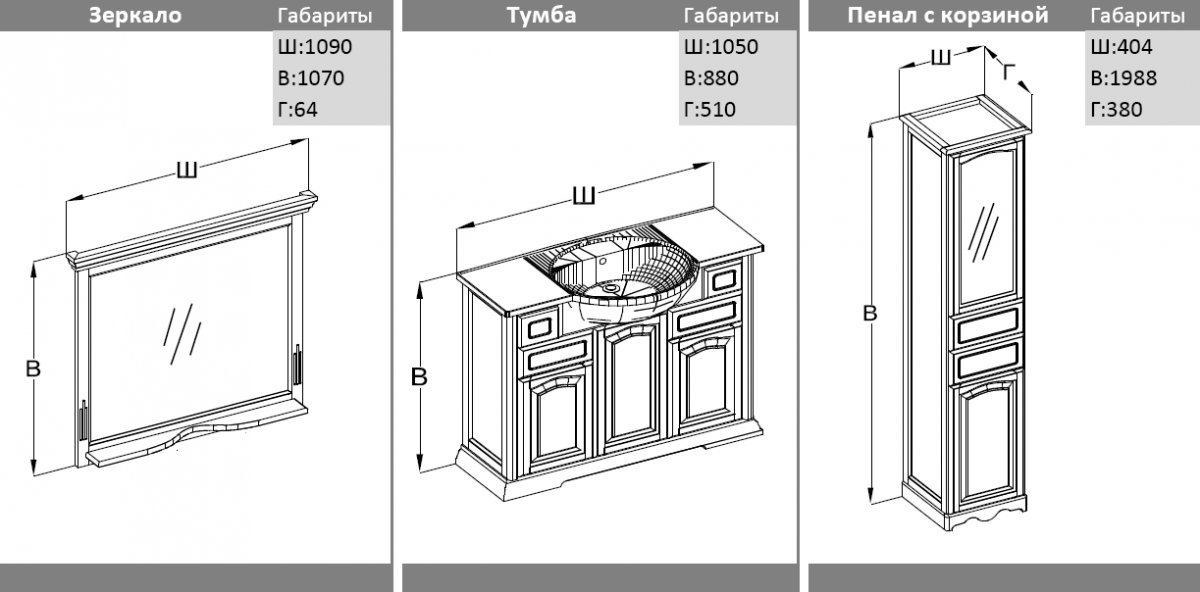 Зеркало
Габариты
Ш:1090
В:1070
Г:64

Ш
В

Тумба
Габариты
Ш:1050
В:880
Г:510

Ш
В

Пенал с корзиной
Габариты
Ш:404
В:1988
Г:380

Ш
Г
В