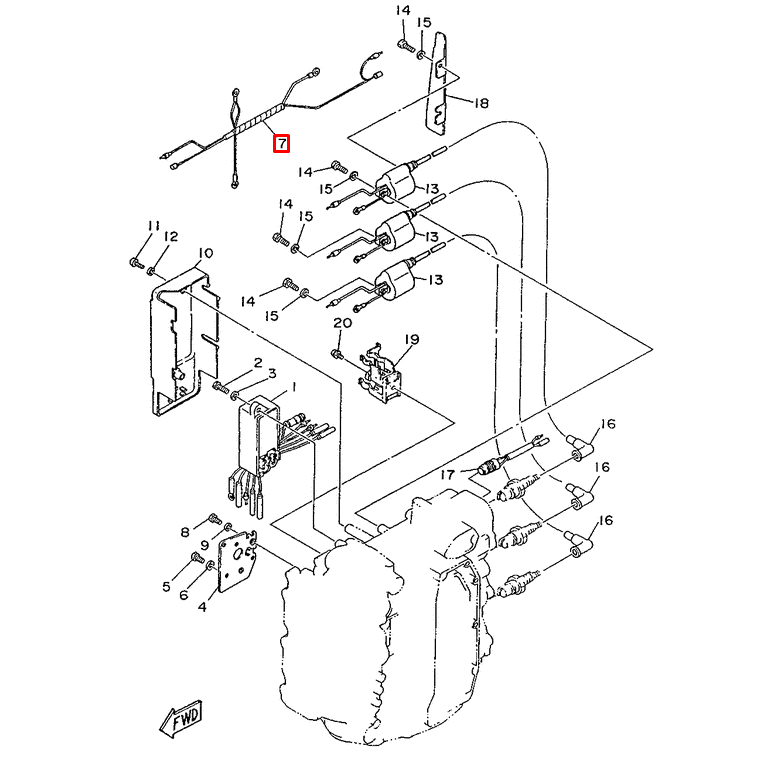 14
15
18
7
14
15
13
14
15
13
11
12
10
14
15
13
20
19
2
3
1
16
17
16
8
9
16
5
6
4
FWD