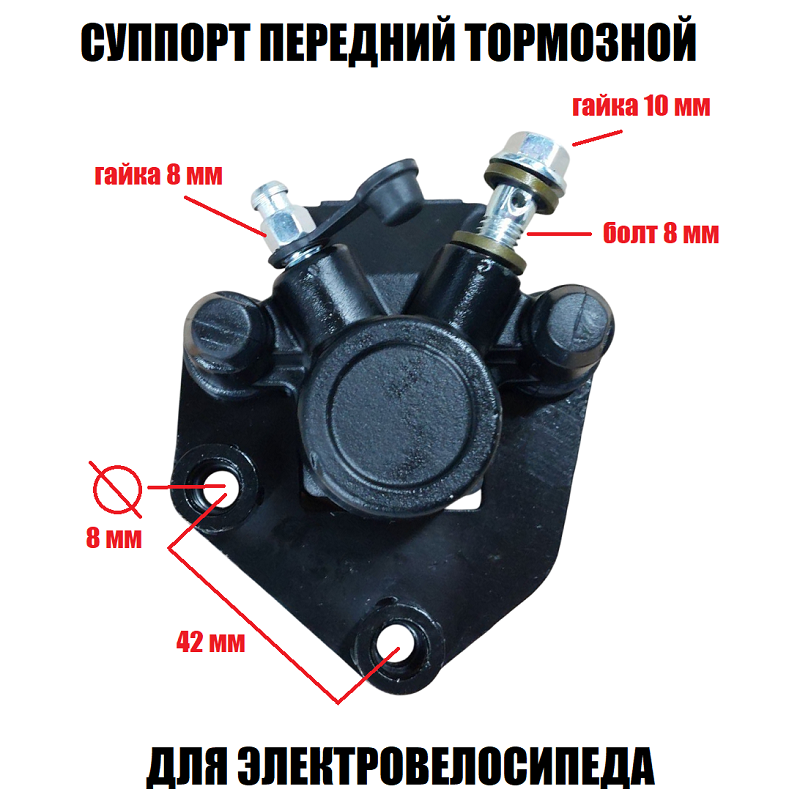 СУППОРТ ПЕРЕДНИЙ ТОРМОЗНОЙ

гайка 10 мм

гайка 8 мм

болт 8 мм

8 мм

42 мм

ДЛЯ ЭЛЕКТРОВЕЛОСИПЕДА