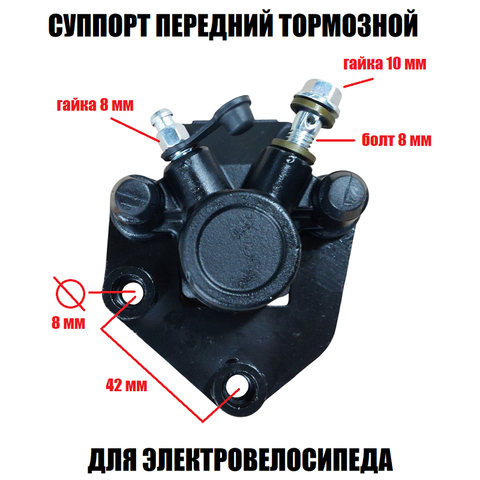 СУППОРТ ПЕРЕДНИЙ ТОРМОЗНОЙ

гайка 10 мм

гайка 8 мм

болт 8 мм

8 мм

42 мм

ДЛЯ ЭЛЕКТРОВЕЛОСИПЕДА