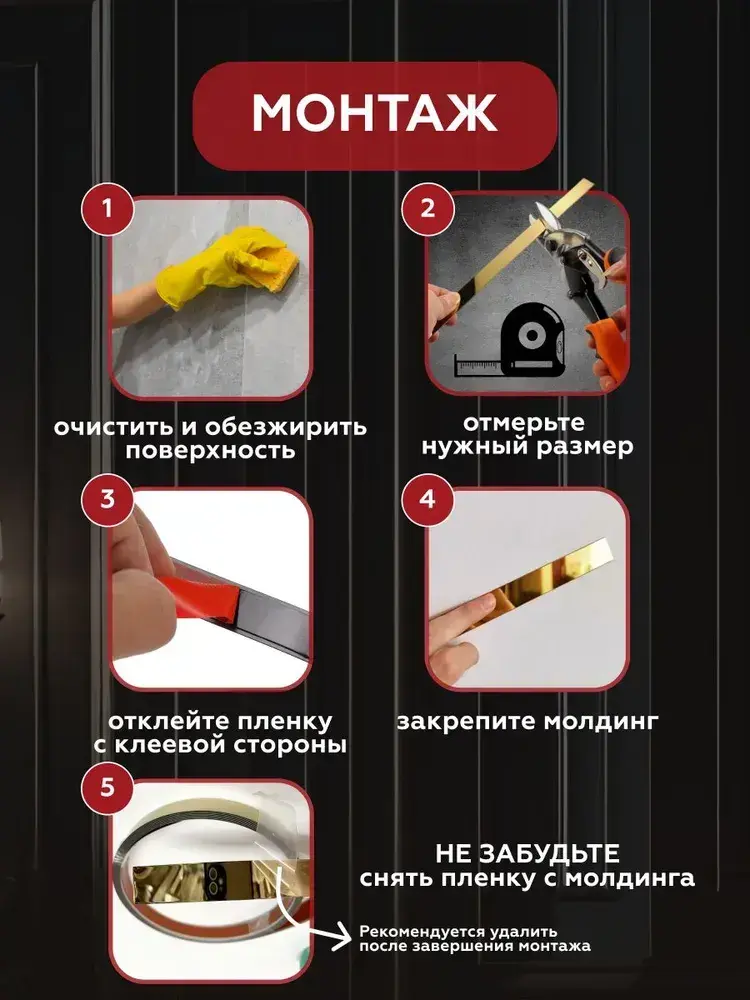 МОНТАЖ

1

очистить и обезжирить поверхность

2

отмерьте нужный размер

3

отклейте пленку с клеевой стороны

4

закрепите молдинг

5

НЕ ЗАБУДЬТЕ снять пленку с молдинга

Рекомендуется удалить после завершения монтажа