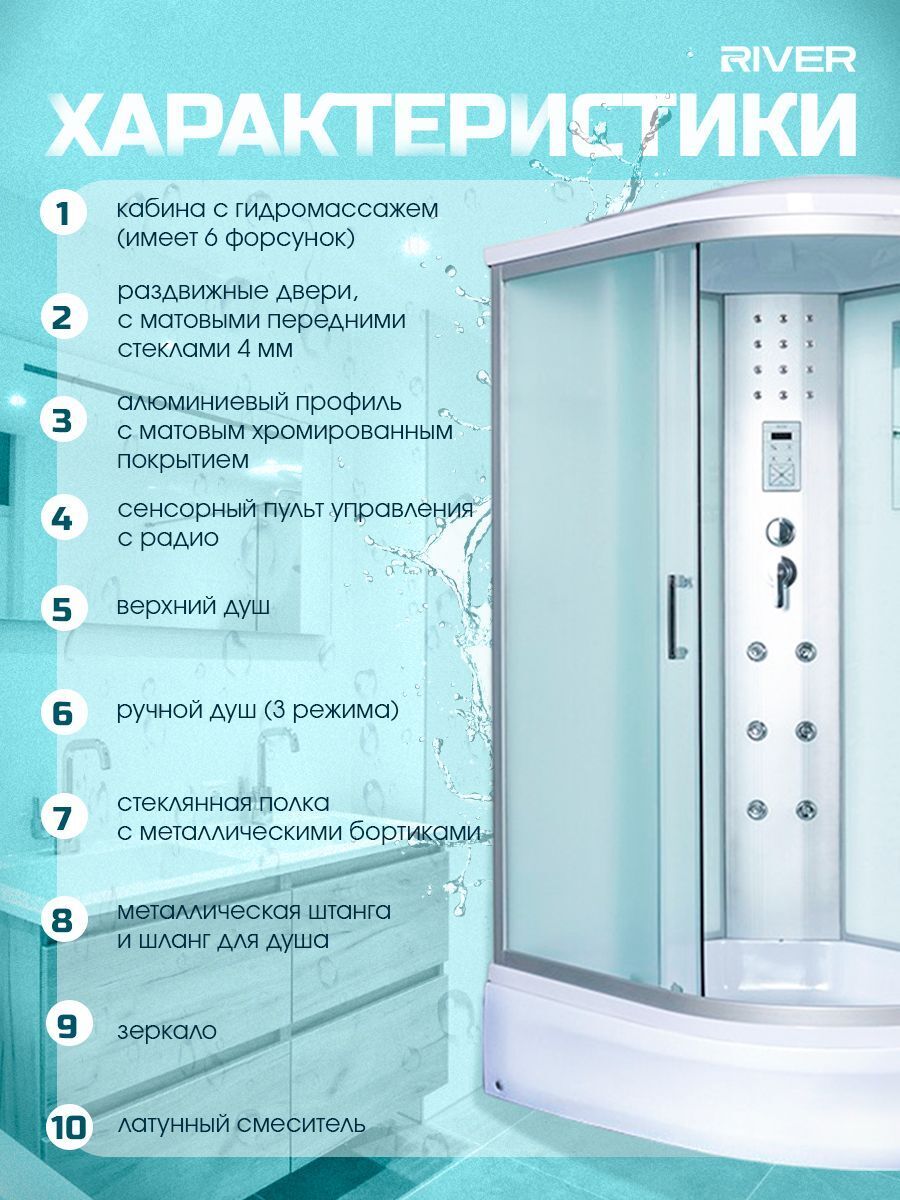 RIVER

ХАРАКТЕРИСТИКИ

1 кабина с гидромассажем (имеет 6 форсунок)

2 раздвижные двери, с матовыми передними стеклами 4 мм

3 алюминиевый профиль с матовым хромированным покрытием

4 сенсорный пульт управления с радио

5 верхний душ

6 ручной душ (3 режима)

7 стеклянная полка с металлическими бортиками

8 металлическая штанга и шланг для душа

9 зеркало

10 латунный смеситель