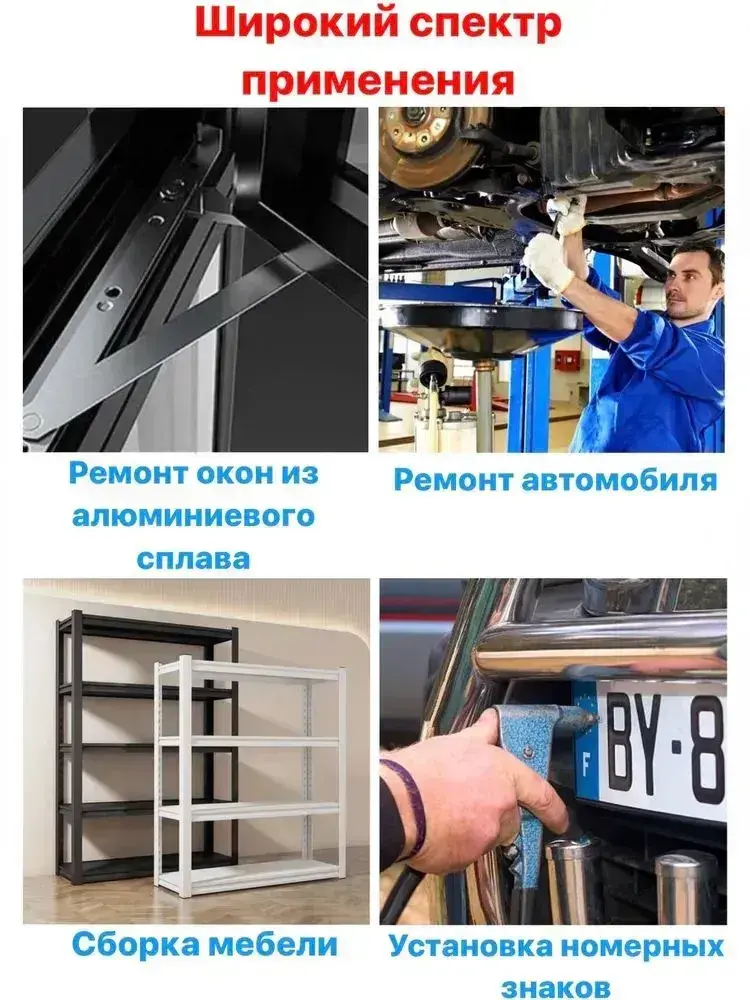 Широкий спектр применения

Ремонт окон из алюминиевого сплава

Ремонт автомобиля

F
BY-8

Сборка мебели

Установка номерных знаков