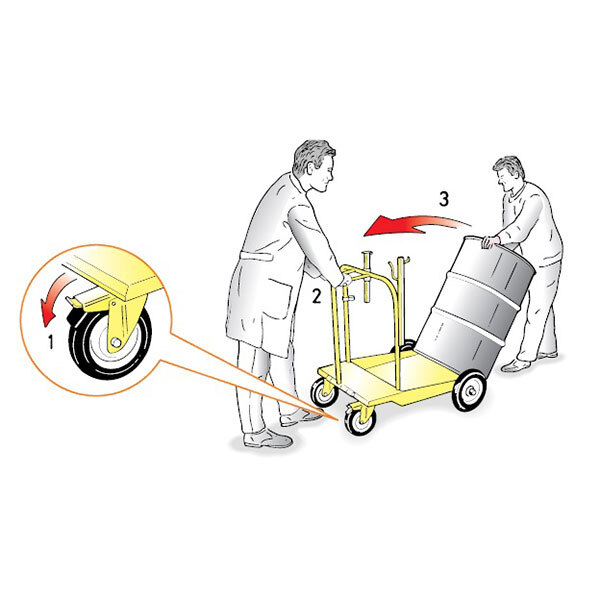 3
2
1