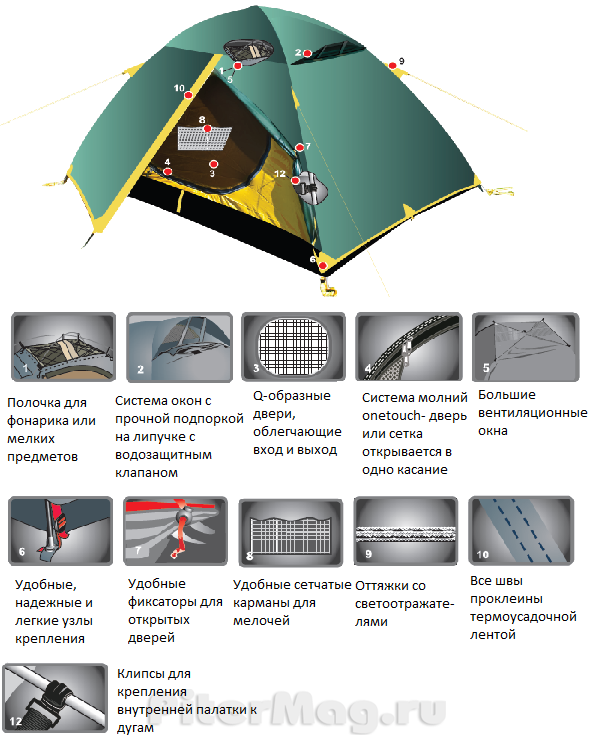 2
9
1
5
10
8
7
4
3
12
6

1
Полочка для фонарика или мелких предметов

2
Система окон с прочной подпоркой на липучке с водозащитным клапаном

3
Q-образные двери, облегчающие вход и выход

4
Система молний onetouch- дверь или сетка открывается в одно касание

5
Большие вентиляционные окна

6
Удобные, надежные и легкие узлы крепления

7
Удобные фиксаторы для открытых дверей

8
Удобные сетчатые карманы для мелочей

9
Оттяжки со светоотражателями

10
Все швы проклеины термоусадочной лентой

12
Клипсы для крепления внутренней палатки к дугам

PiterMag.ru