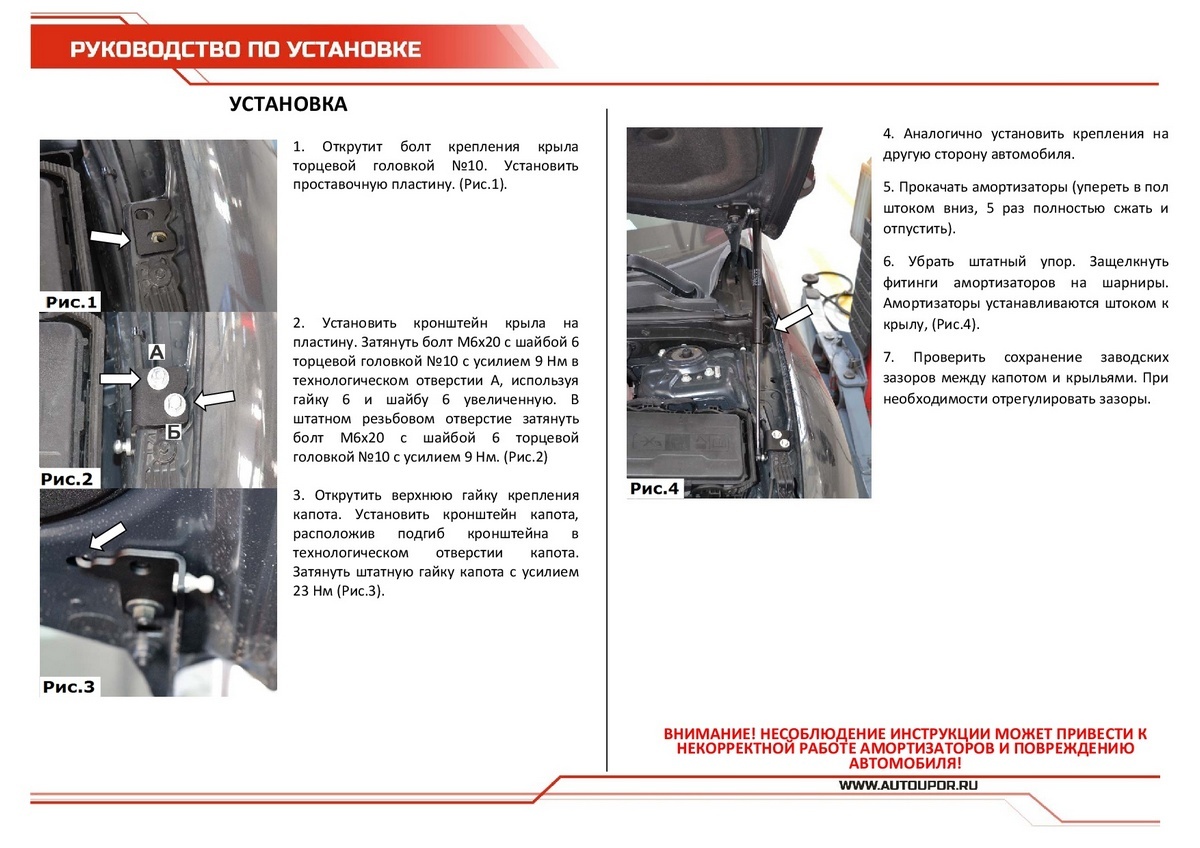 РУКОВОДСТВО ПО УСТАНОВКЕ

УСТАНОВКА

Рис.1

1. Открутит болт крепления крыла торцевой головкой №10. Установить проставочную пластину. (Рис.1).

А

Б

Рис.2

2. Установить кронштейн крыла на пластину. Затянуть болт М6х20 с шайбой 6 торцевой головкой №10 с усилием 9 Нм в технологическом отверстии А, используя гайку 6 и шайбу 6 увеличенную. В штатном резьбовом отверстие затянуть болт М6х20 с шайбой 6 торцевой головкой №10 с усилием 9 Нм. (Рис.2)

Рис.3

3. Открутить верхнюю гайку крепления капота. Установить кронштейн капота, расположив подгиб кронштейна в технологическом отверстии капота. Затянуть штатную гайку капота с усилием 23 Нм (Рис.3).

Рис.4

4. Аналогично установить крепления на другую сторону автомобиля.

5. Прокачать амортизаторы (упереть в пол штоком вниз, 5 раз полностью сжать и отпустить).

6. Убрать штатный упор. Защелкнуть фитинги амортизаторов на шарниры. Амортизаторы устанавливаются штоком к крылу, (Рис.4).

7. Проверить сохранение заводских зазоров между капотом и крыльями. При необходимости отрегулировать зазоры.

ВНИМАНИЕ! НЕСОБЛЮДЕНИЕ ИНСТРУКЦИИ МОЖЕТ ПРИВЕСТИ К НЕКОРРЕКТНОЙ РАБОТЕ АМОРТИЗАТОРОВ И ПОВРЕЖДЕНИЮ АВТОМОБИЛЯ!

WWW.AUTOUPOR.RU