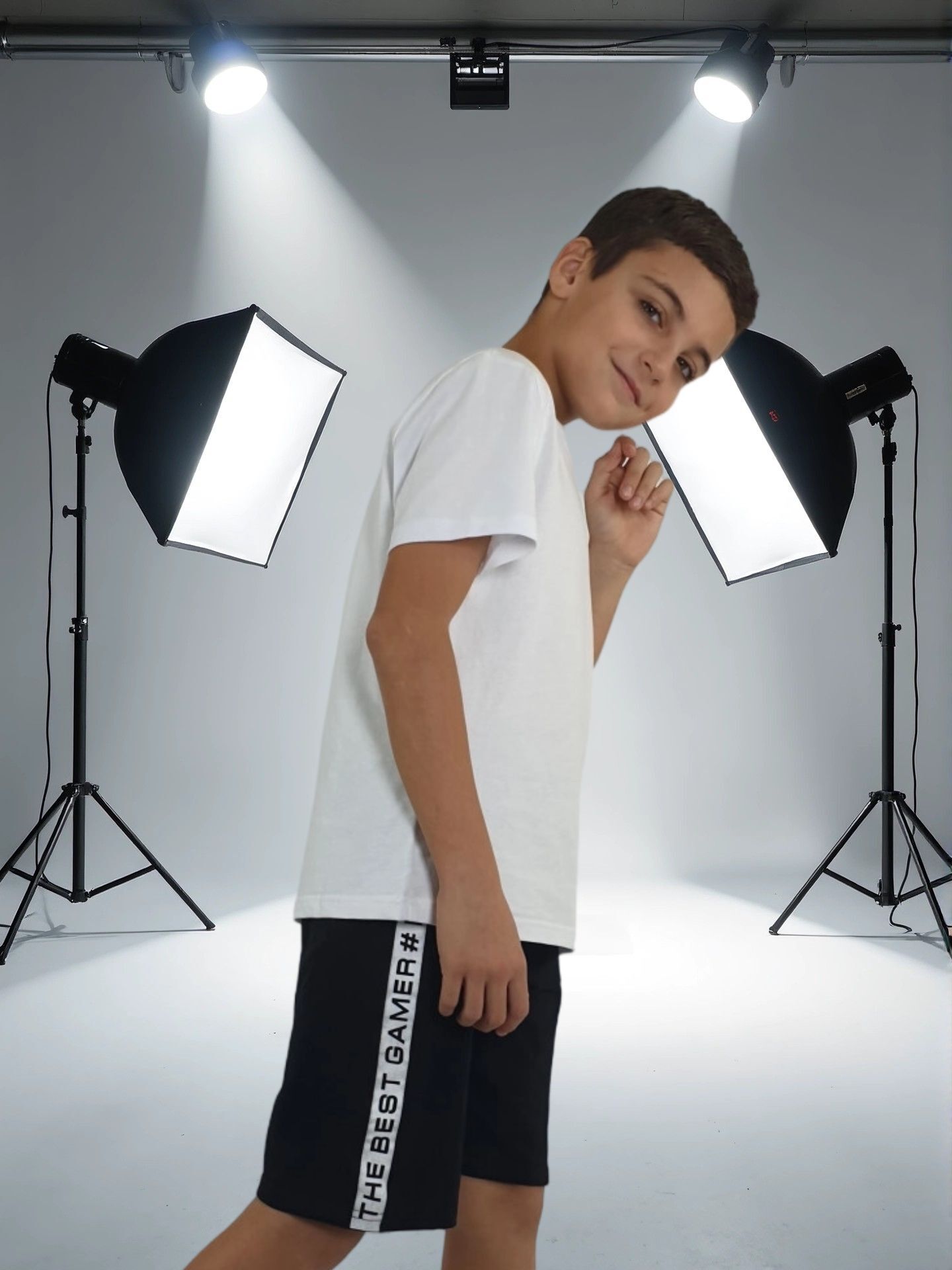 THE BEST GAMER #