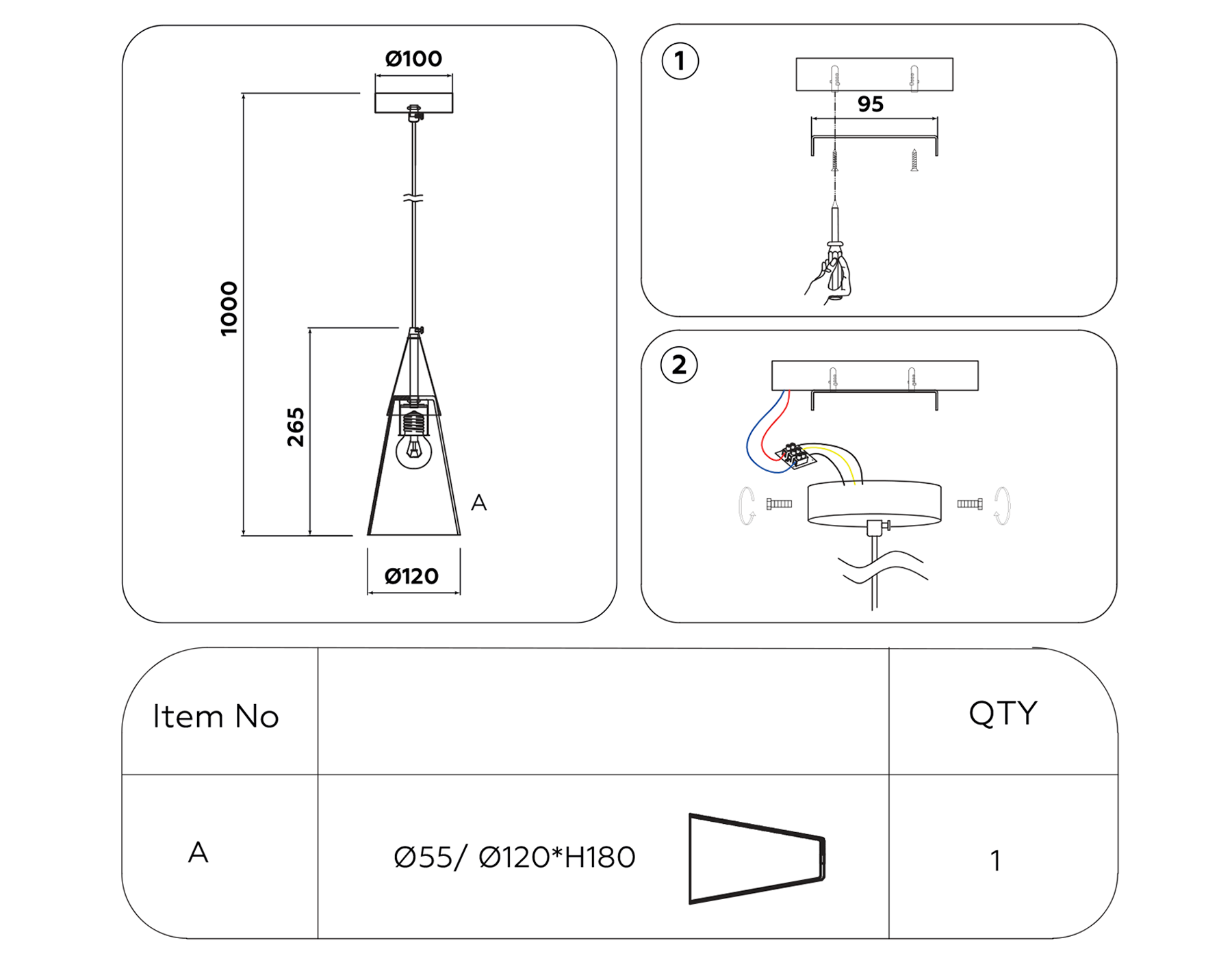 Ø100

1000

265

A

Ø120

1

95

2

| Item No | | QTY |
|---|---|---|
| A | Ø55/ Ø120*H180 | 1 |