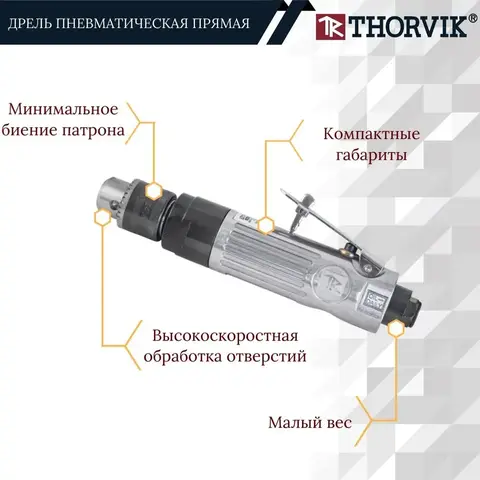 ДРЕЛЬ ПНЕВМАТИЧЕСКАЯ ПРЯМАЯ

TR THORVIK®

Минимальное биение патрона

Компактные габариты

Высокоскоростная обработка отверстий

Малый вес