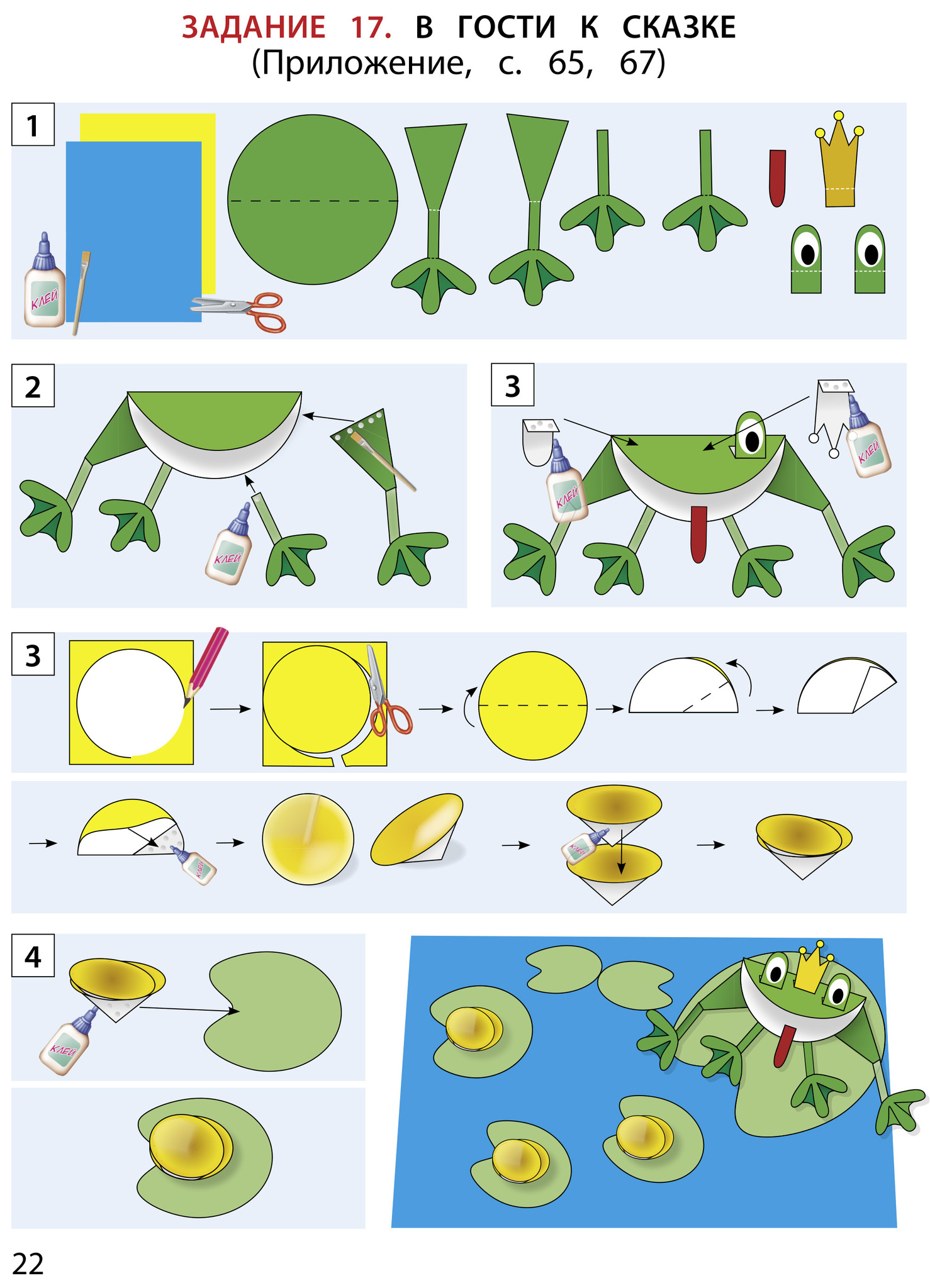 ЗАДАНИЕ 17. В ГОСТИ К СКАЗКЕ
(Приложение, с. 65, 67)

1

КЛЕЙ

2

КЛЕЙ

3

КЛЕЙ

КЛЕЙ

3

КЛЕЙ

КЛЕЙ

4

КЛЕЙ

22