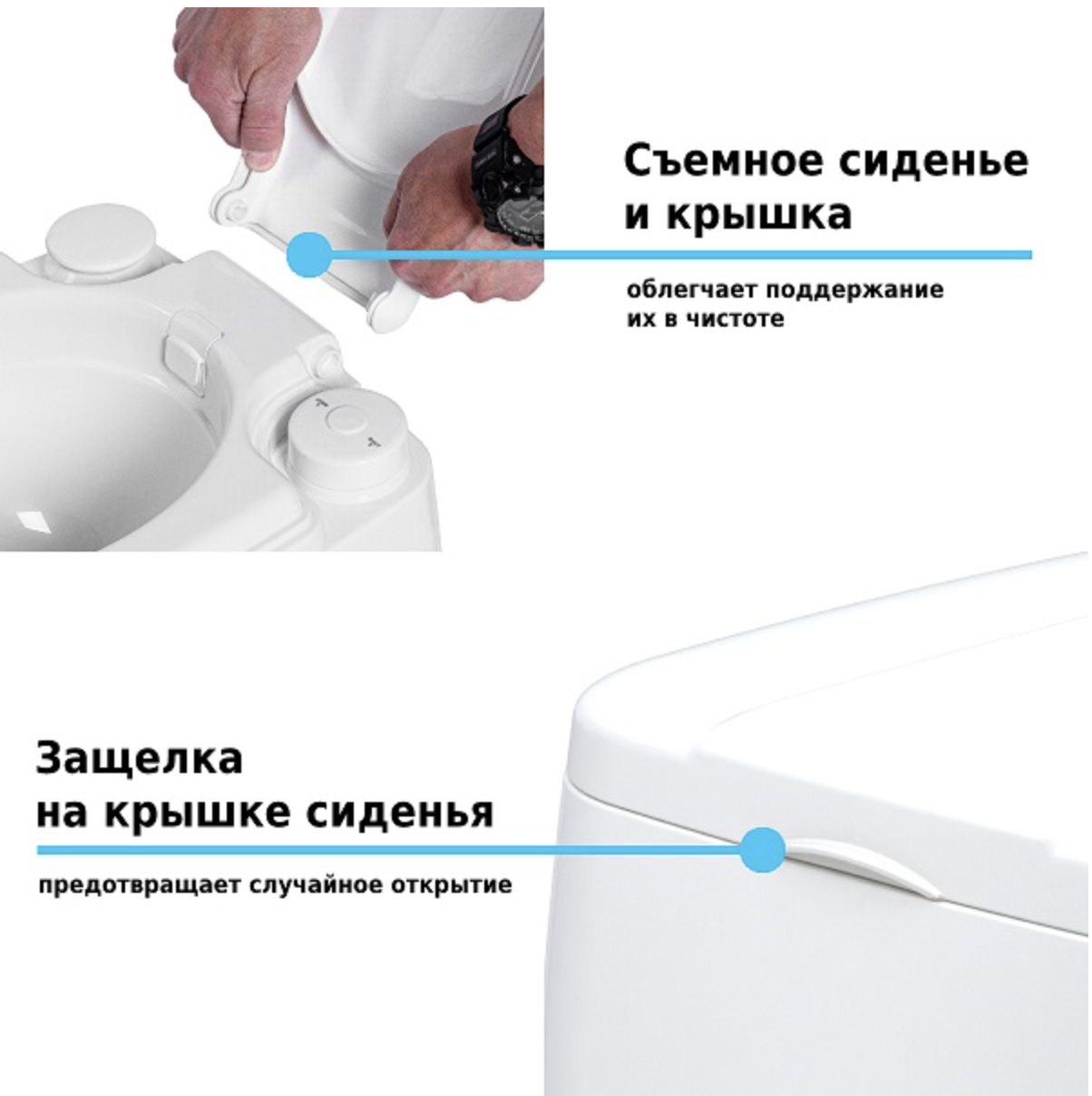 Съемное сиденье и крышка

облегчает поддержание их в чистоте

Защелка на крышке сиденья

предотвращает случайное открытие