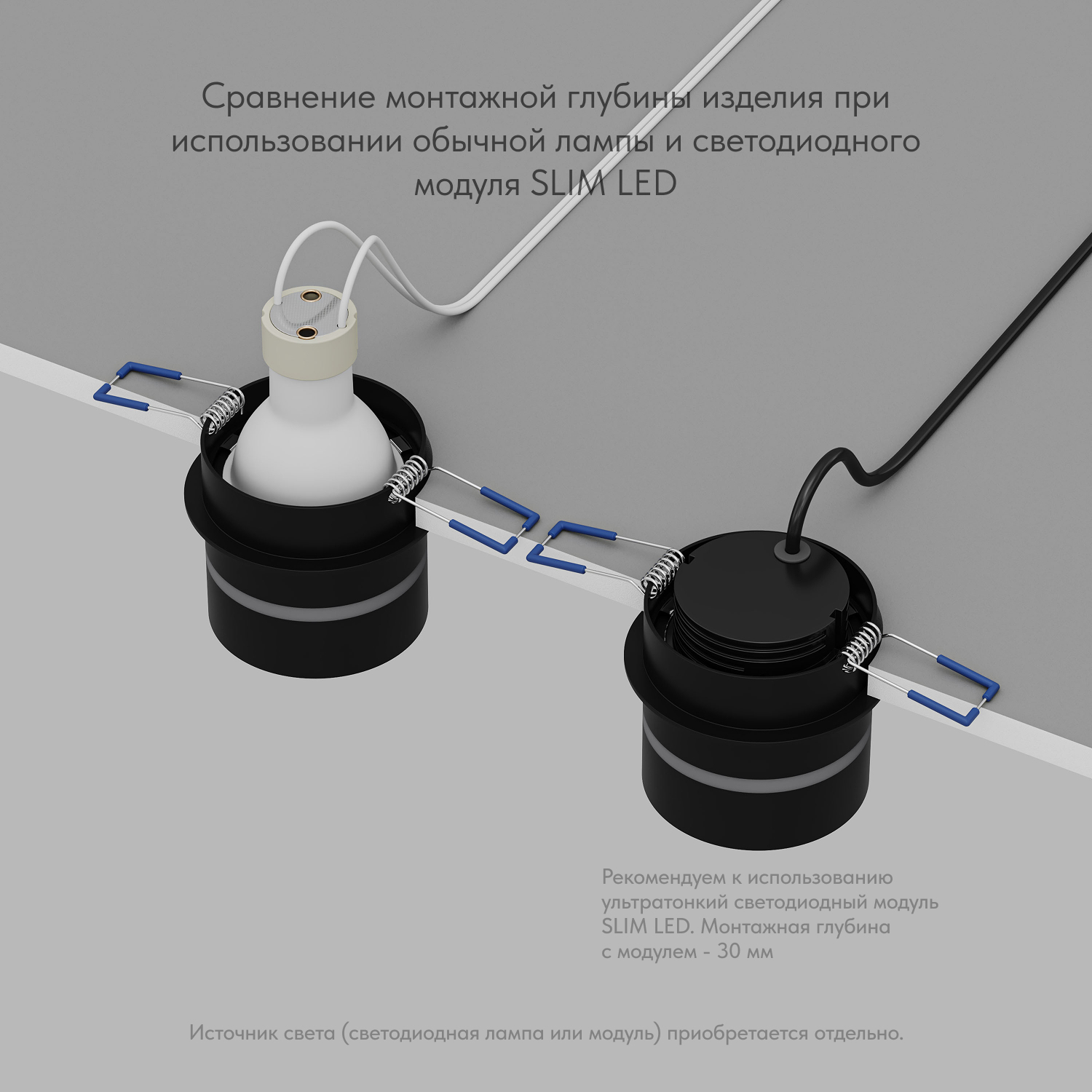 Сравнение монтажной глубины изделия при использовании обычной лампы и светодиодного модуля SLIM LED

Рекомендуем к использованию ультратонкий светодиодный модуль SLIM LED. Монтажная глубина с модулем - 30 мм

Источник света (светодиодная лампа или модуль) приобретается отдельно.