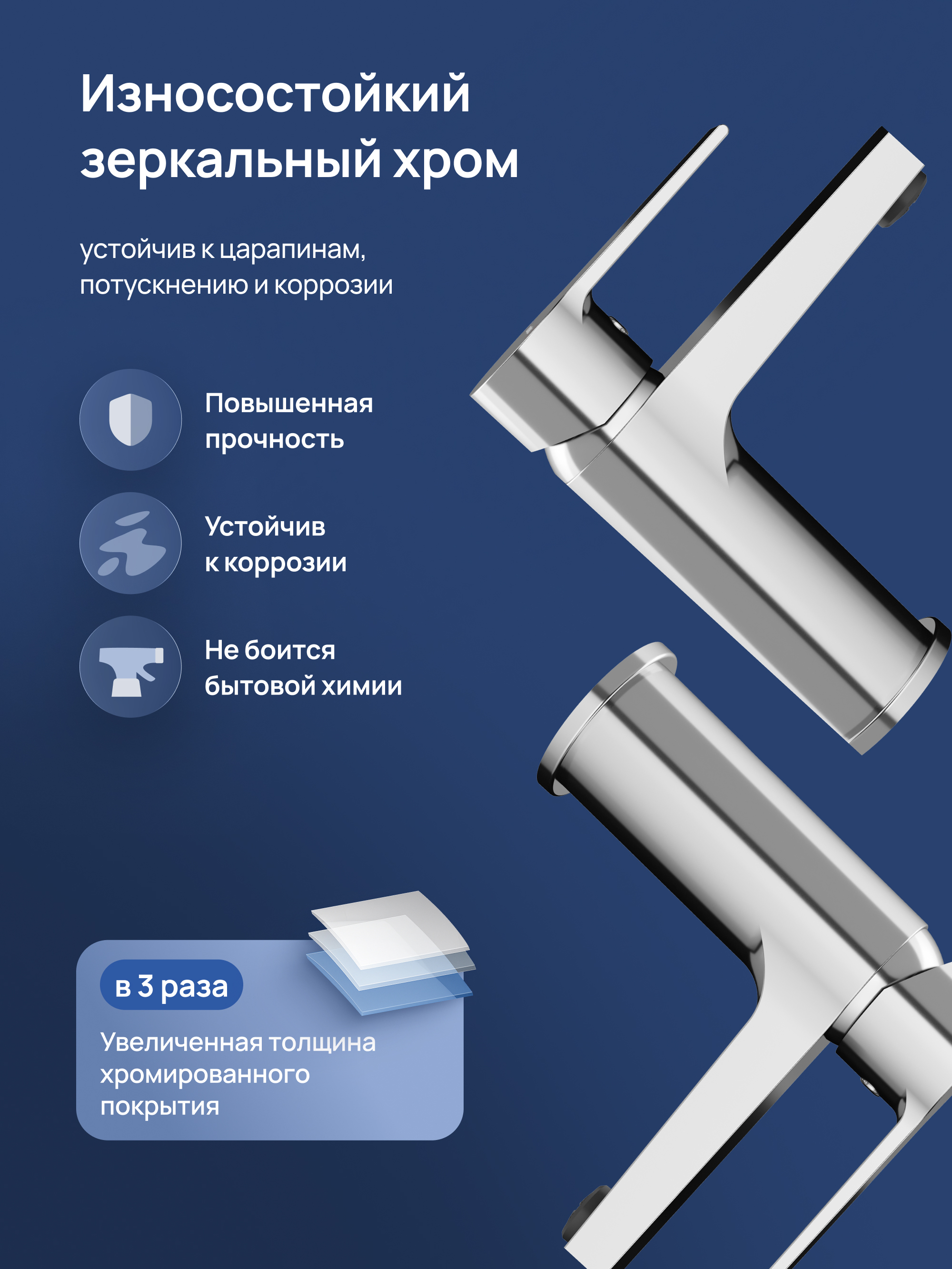 Износостойкий зеркальный хром

устойчив к царапинам, потускнению и коррозии

Повышенная прочность

Устойчив к коррозии

Не боится бытовой химии

в 3 раза

Увеличенная толщина хромированного покрытия