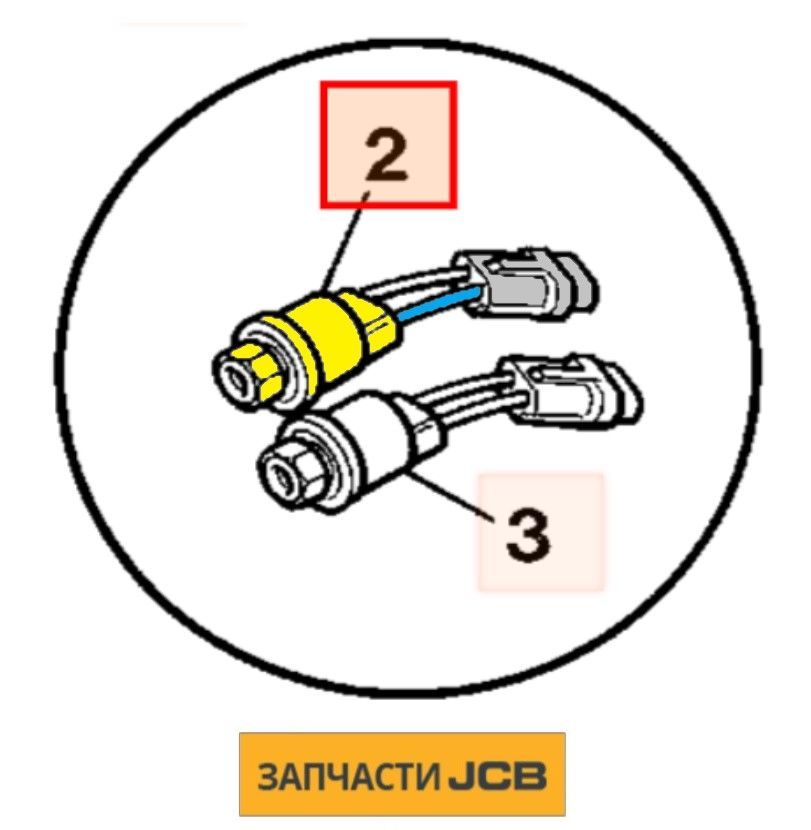 2

3

ЗАПЧАСТИ JCB