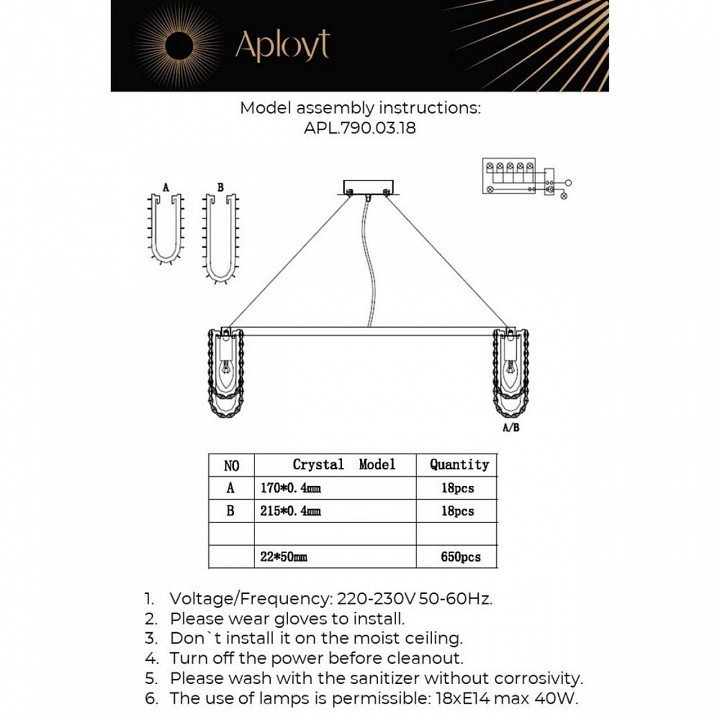 Aployt

Model assembly instructions:
APL.790.03.18

A
B

A/B

| NO | Crystal Model | Quantity |
|---|---|---|
| A | 170*0.4mm | 18pcs |
| B | 215*0.4mm | 18pcs |
| | | |
| | 22*50mm | 650pcs |

1. Voltage/Frequency: 220-230V 50-60Hz.
2. Please wear gloves to install.
3. Don`t install it on the moist ceiling.
4. Turn off the power before cleanout.
5. Please wash with the sanitizer without corrosivity.
6. The use of lamps is permissible: 18xE14 max 40W.