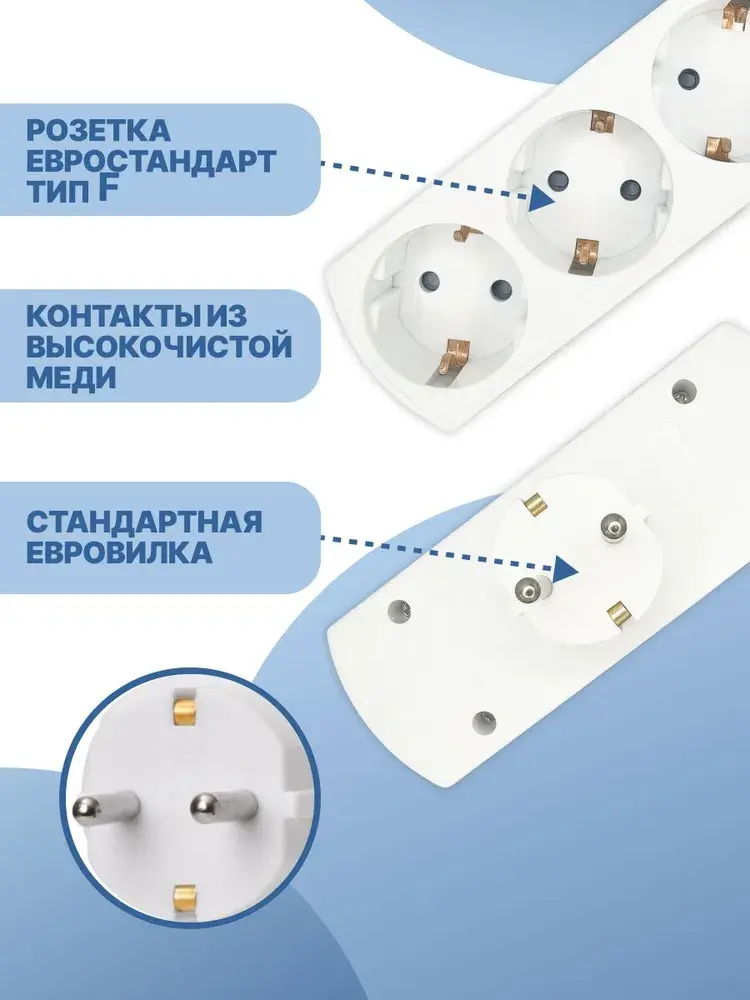 РОЗЕТКА ЕВРОСТАНДАРТ ТИП F

КОНТАКТЫ ИЗ ВЫСОКОЧИСТОЙ МЕДИ

СТАНДАРТНАЯ ЕВРОВИЛКА