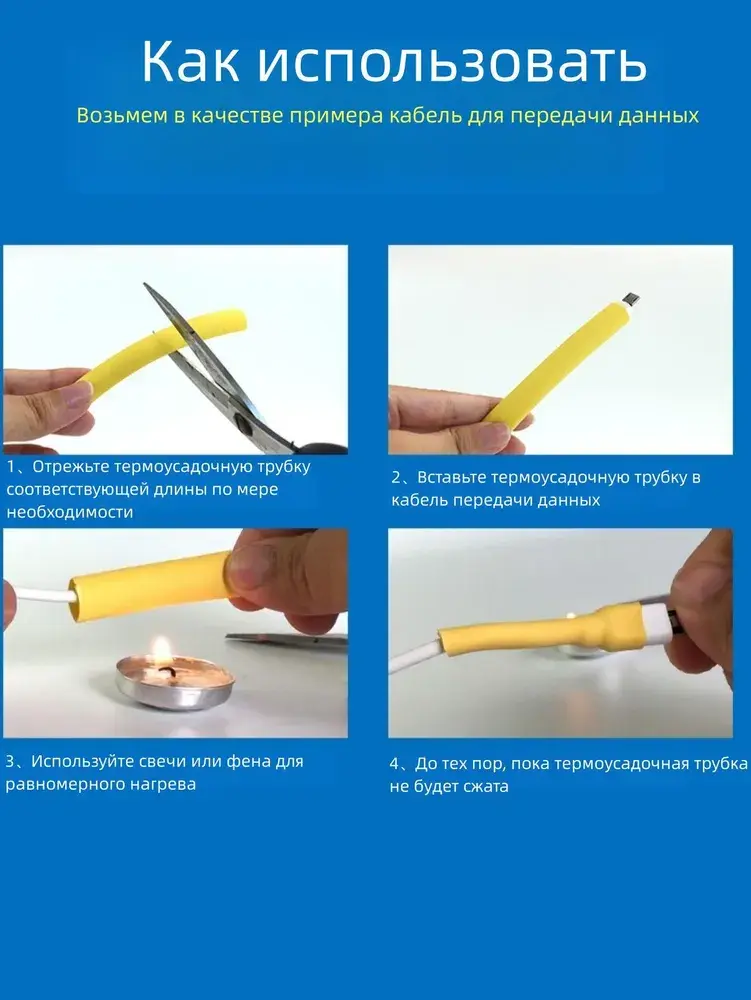 Как использовать

Возьмем в качестве примера кабель для передачи данных

1、Отрежьте термоусадочную трубку соответствующей длины по мере необходимости

2、Вставьте термоусадочную трубку в кабель передачи данных

3、Используйте свечи или фена для равномерного нагрева

4、До тех пор, пока термоусадочная трубка не будет сжата