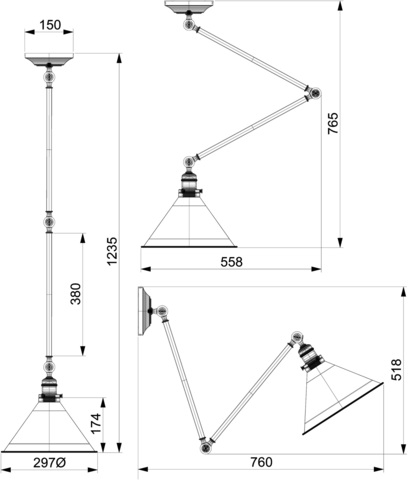 150

1235

380

174

297Ø

765

558

518

760