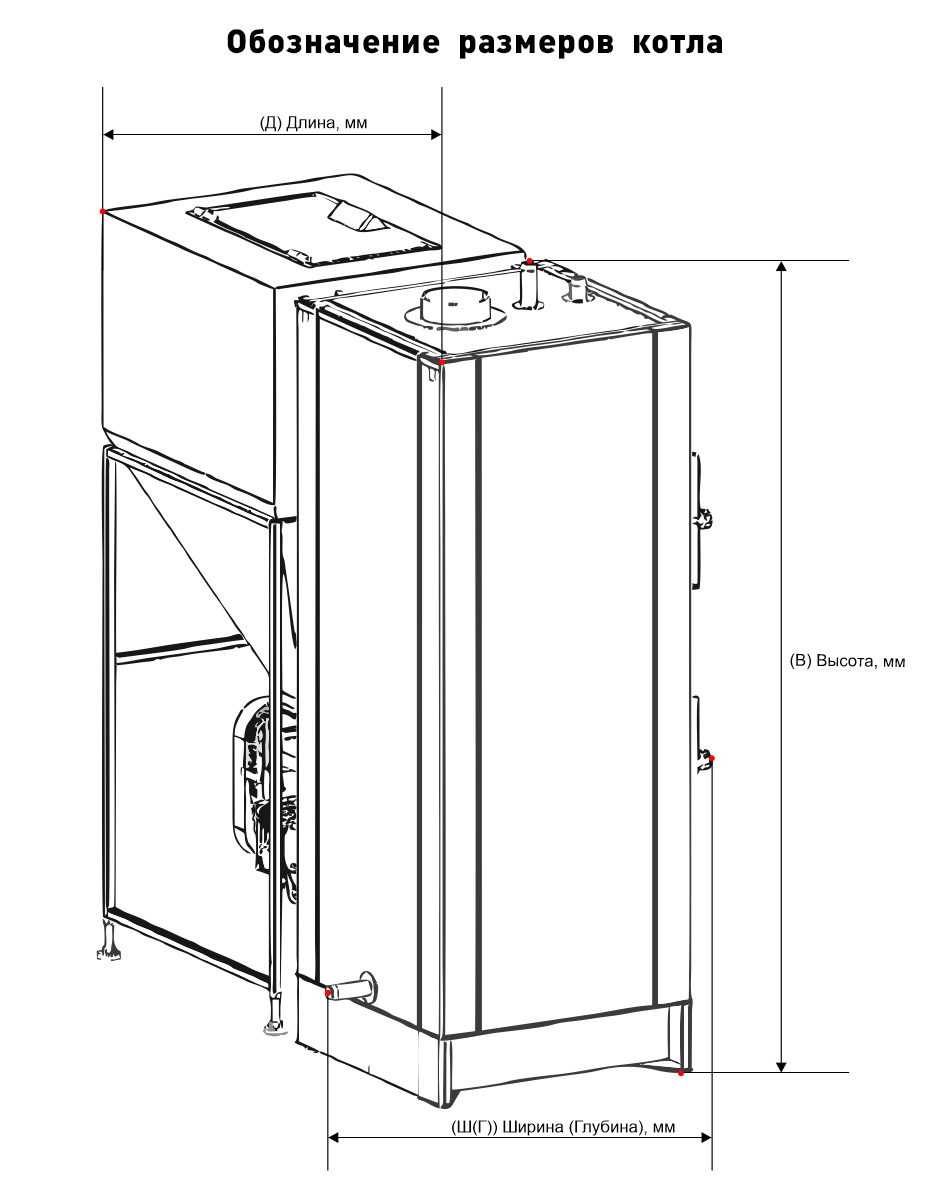 Обозначение размеров котла

(Д) Длина, мм

(В) Высота, мм

(Ш(Г)) Ширина (Глубина), мм