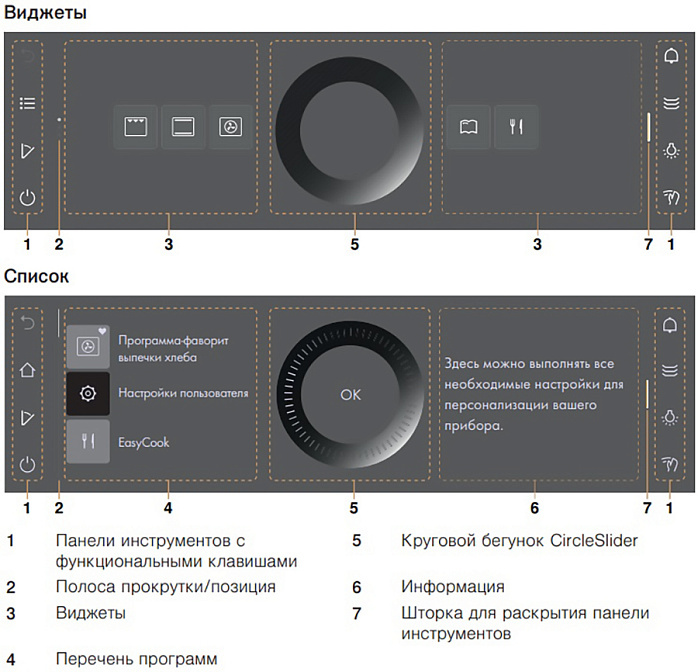 Виджеты

1 2 3 5 3 7 1

Список

Программа-фаворит выпечки хлеба

Настройки пользователя

EasyCook

OK

Здесь можно выполнять все необходимые настройки для персонализации вашего прибора.

1 2 4 5 6 7 1

1 Панели инструментов с функциональными клавишами

2 Полоса прокрутки/позиция

3 Виджеты

4 Перечень программ

5 Круговой бегунок CircleSlider

6 Информация

7 Шторка для раскрытия панели инструментов