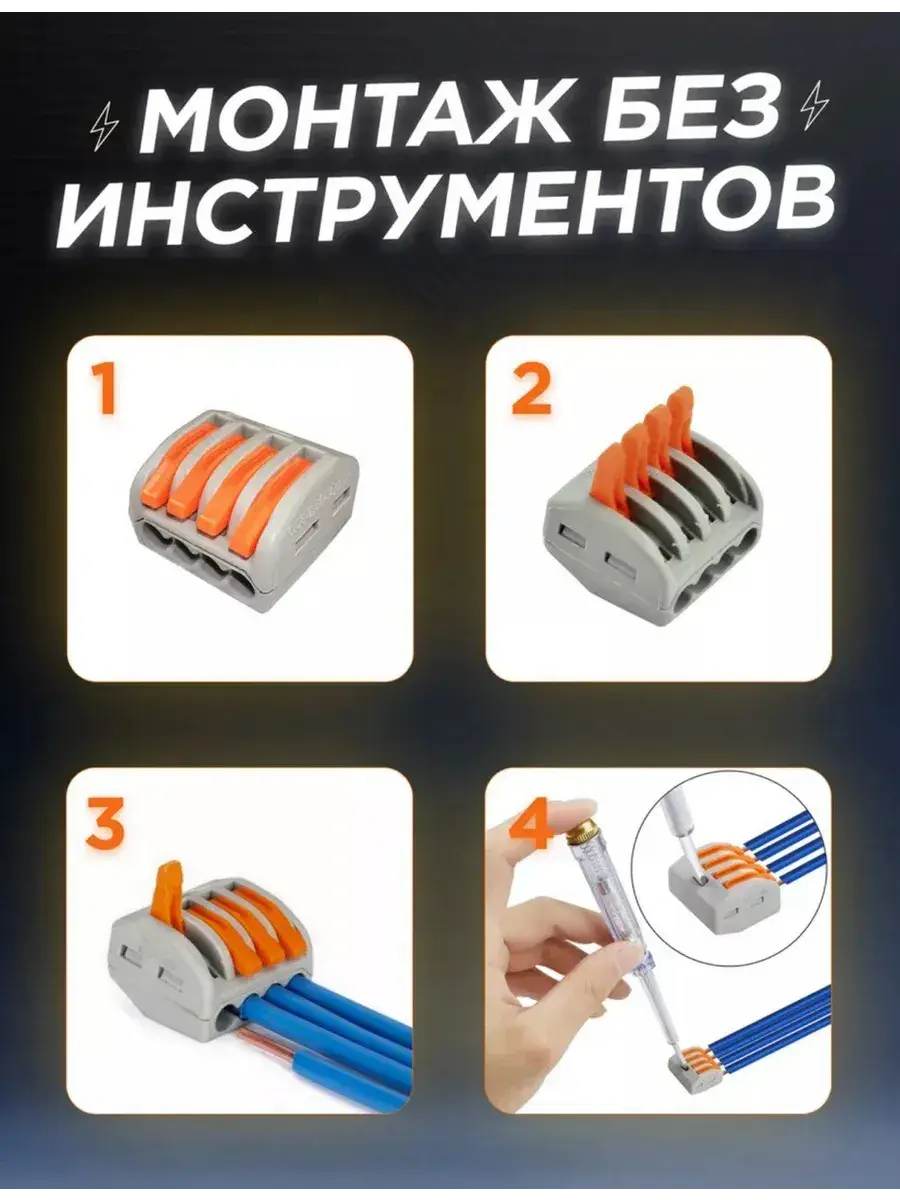 МОНТАЖ БЕЗ ИНСТРУМЕНТОВ

1

2

3

4