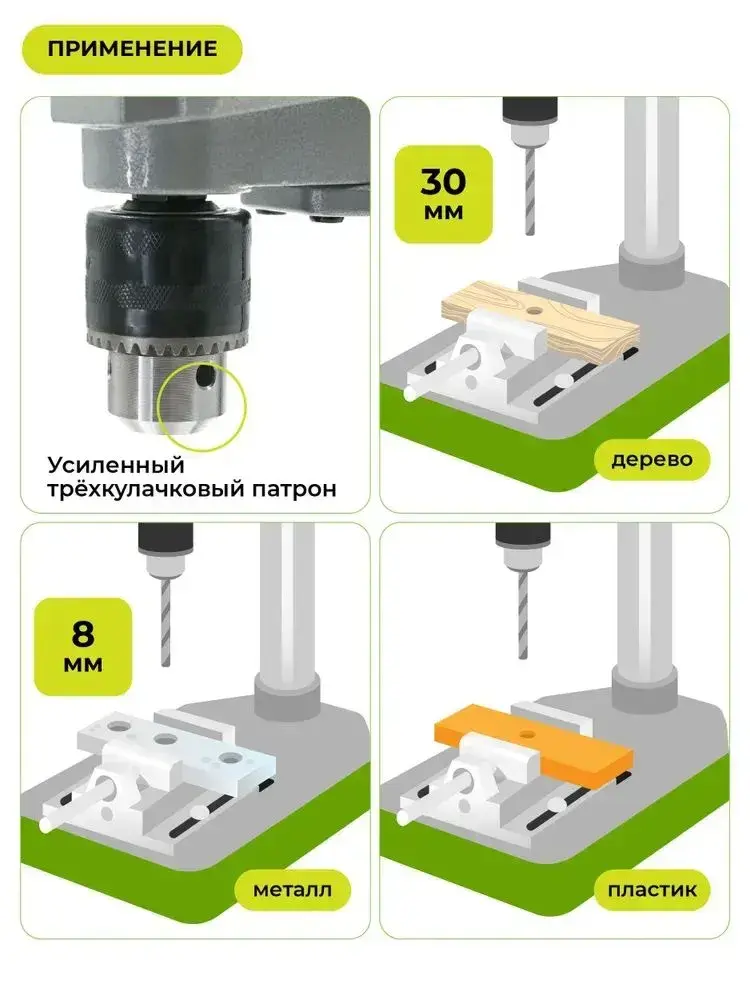 ПРИМЕНЕНИЕ

Усиленный трёхкулачковый патрон

30 мм

дерево

8 мм

металл

пластик