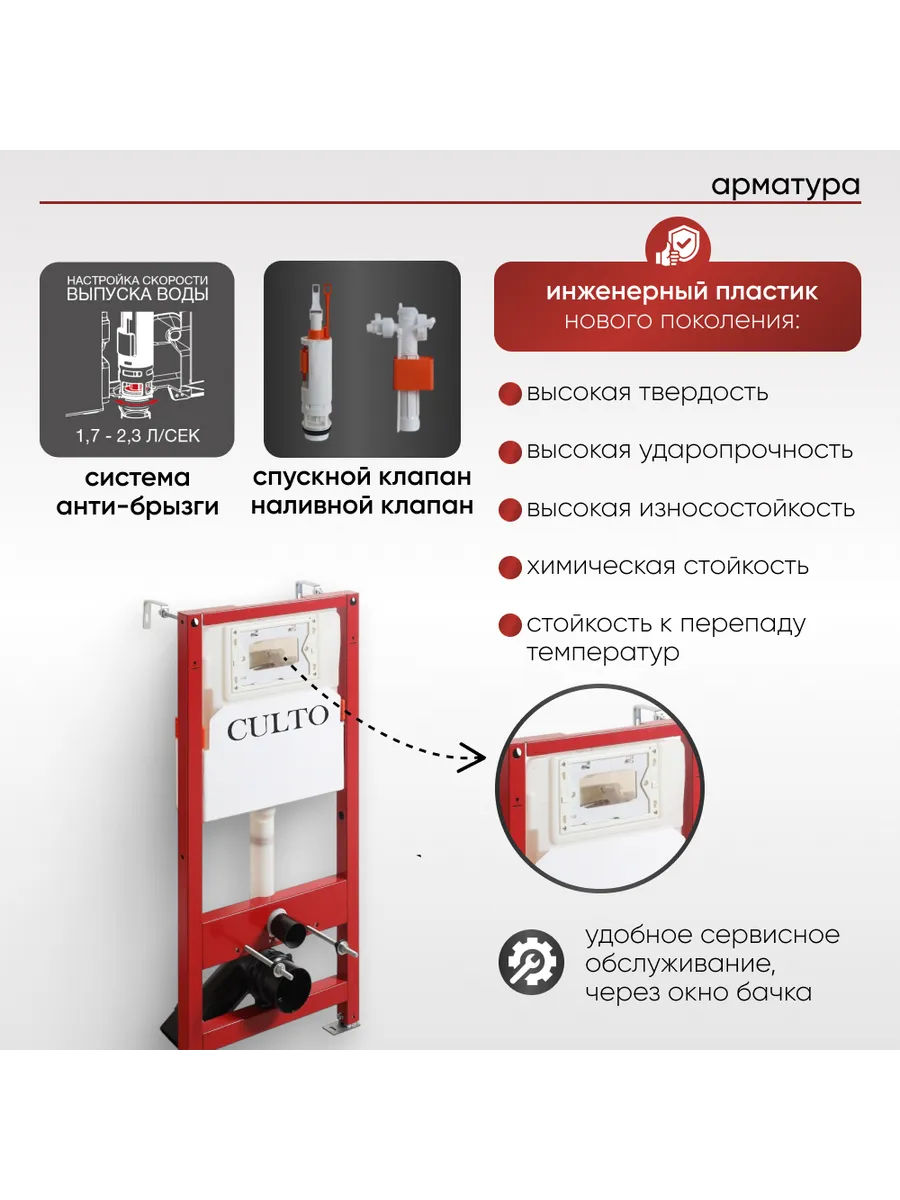 арматура

НАСТРОЙКА СКОРОСТИ ВЫПУСКА ВОДЫ

1,7 - 2,3 Л/СЕК

система анти-брызги

спускной клапан наливной клапан

инженерный пластик нового поколения:

высокая твердость

высокая ударопрочность

высокая износостойкость

химическая стойкость

стойкость к перепаду температур

CULTO

удобное сервисное обслуживание, через окно бачка