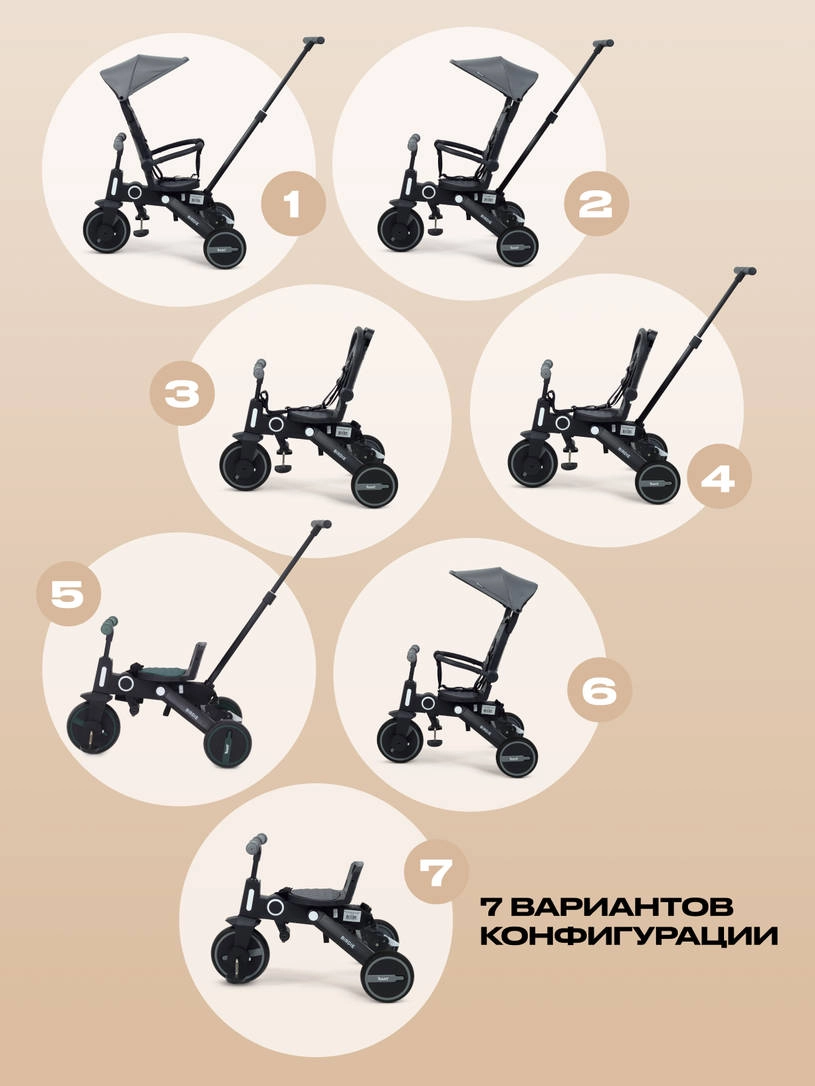 1

2

3

4

5

6

7

7 ВАРИАНТОВ КОНФИГУРАЦИИ