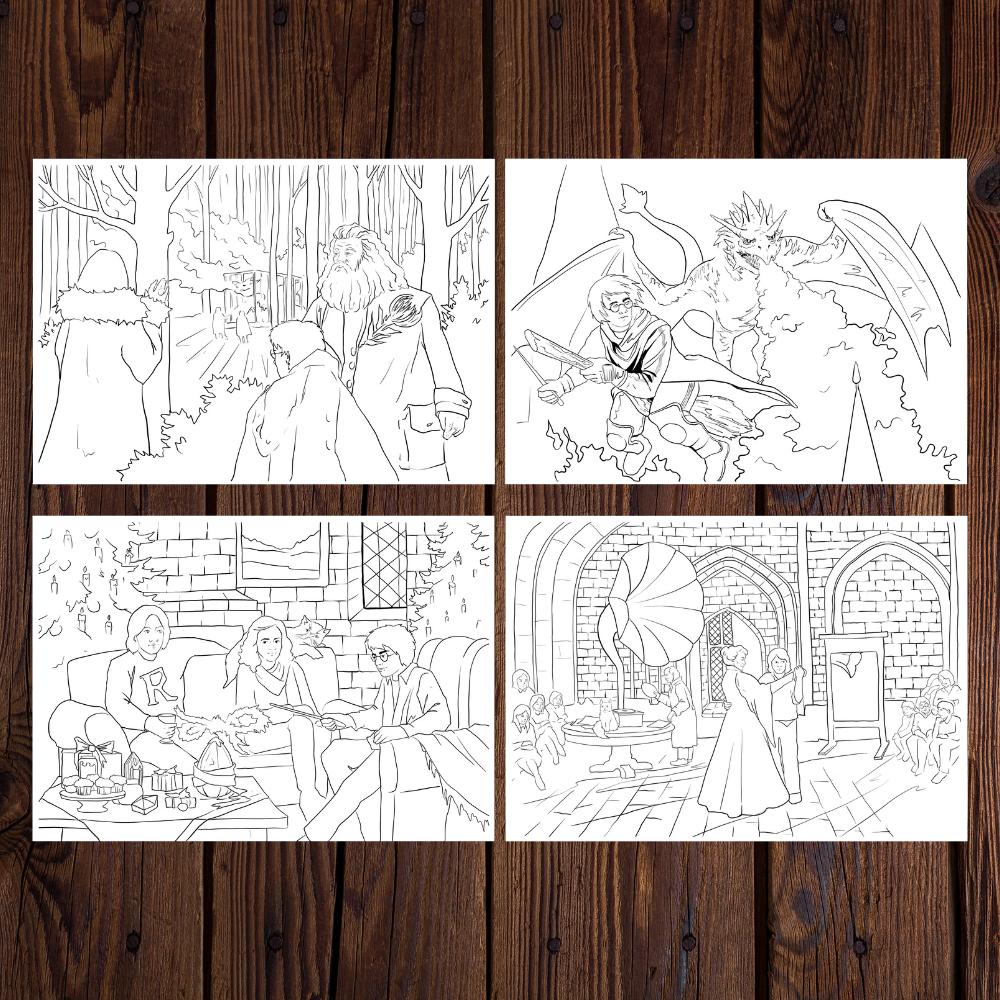 R