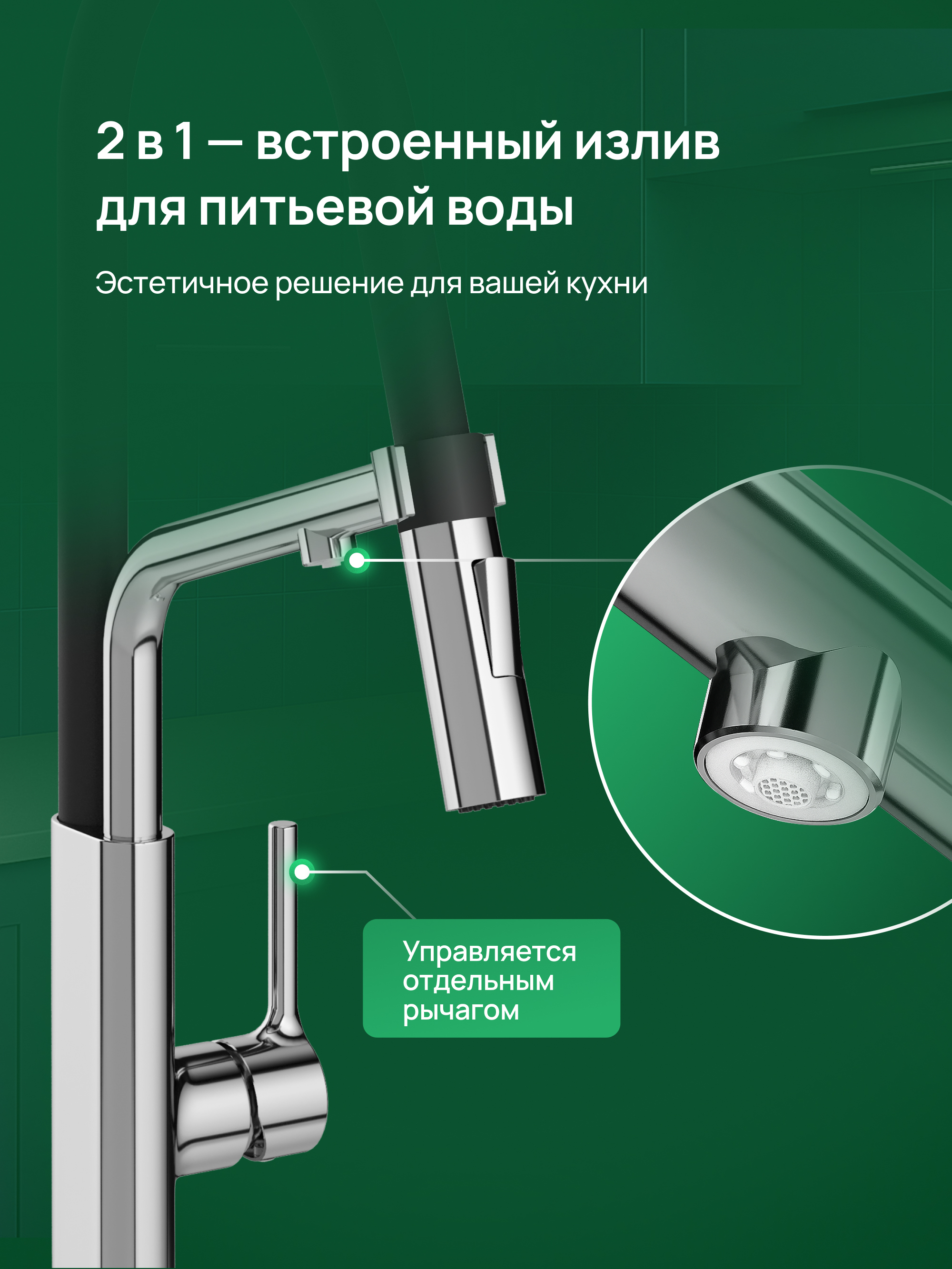 2 в 1 — встроенный излив для питьевой воды

Эстетичное решение для вашей кухни

Управляется отдельным рычагом