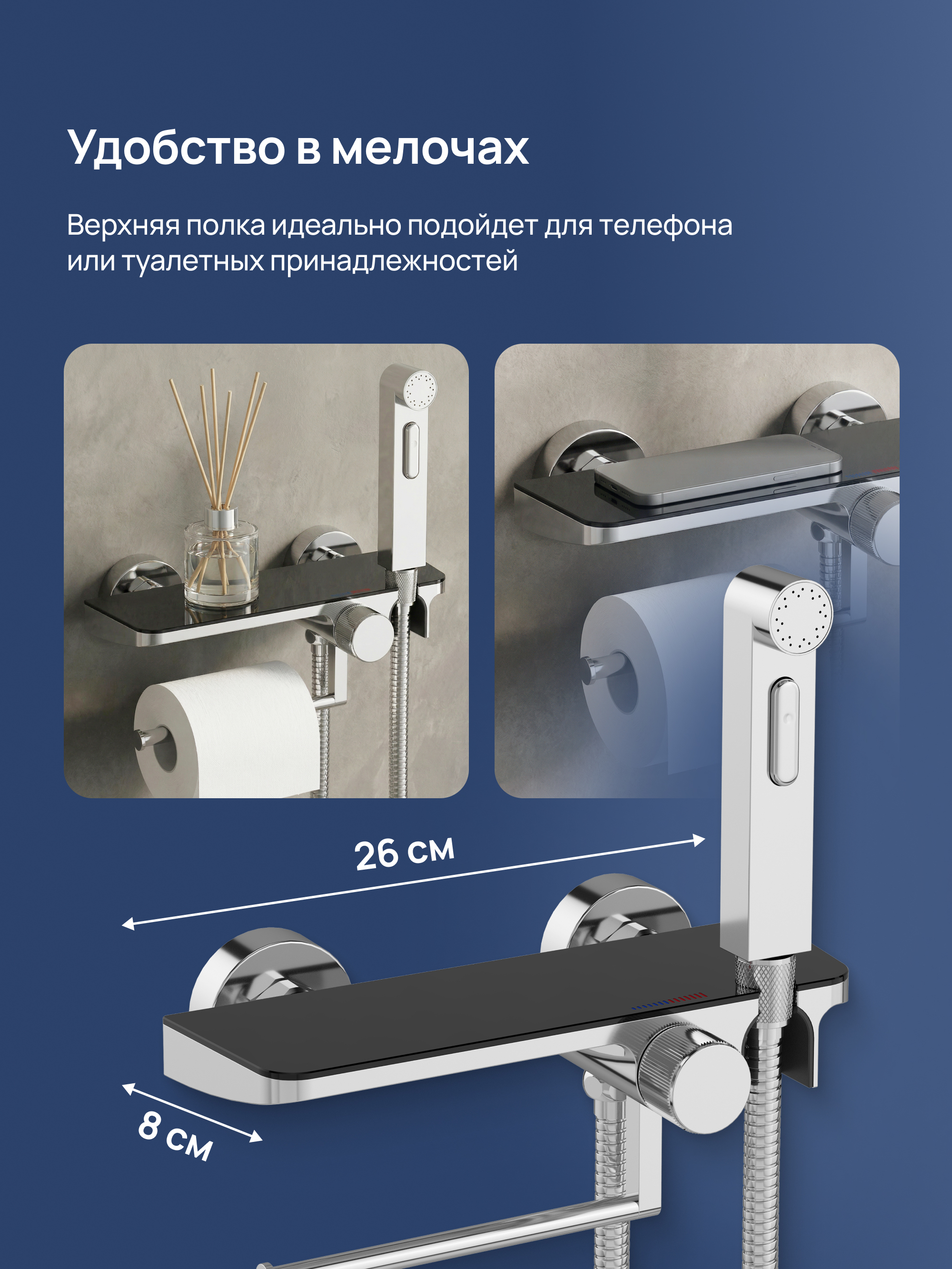 Удобство в мелочах

Верхняя полка идеально подойдет для телефона или туалетных принадлежностей

26 см

8 см